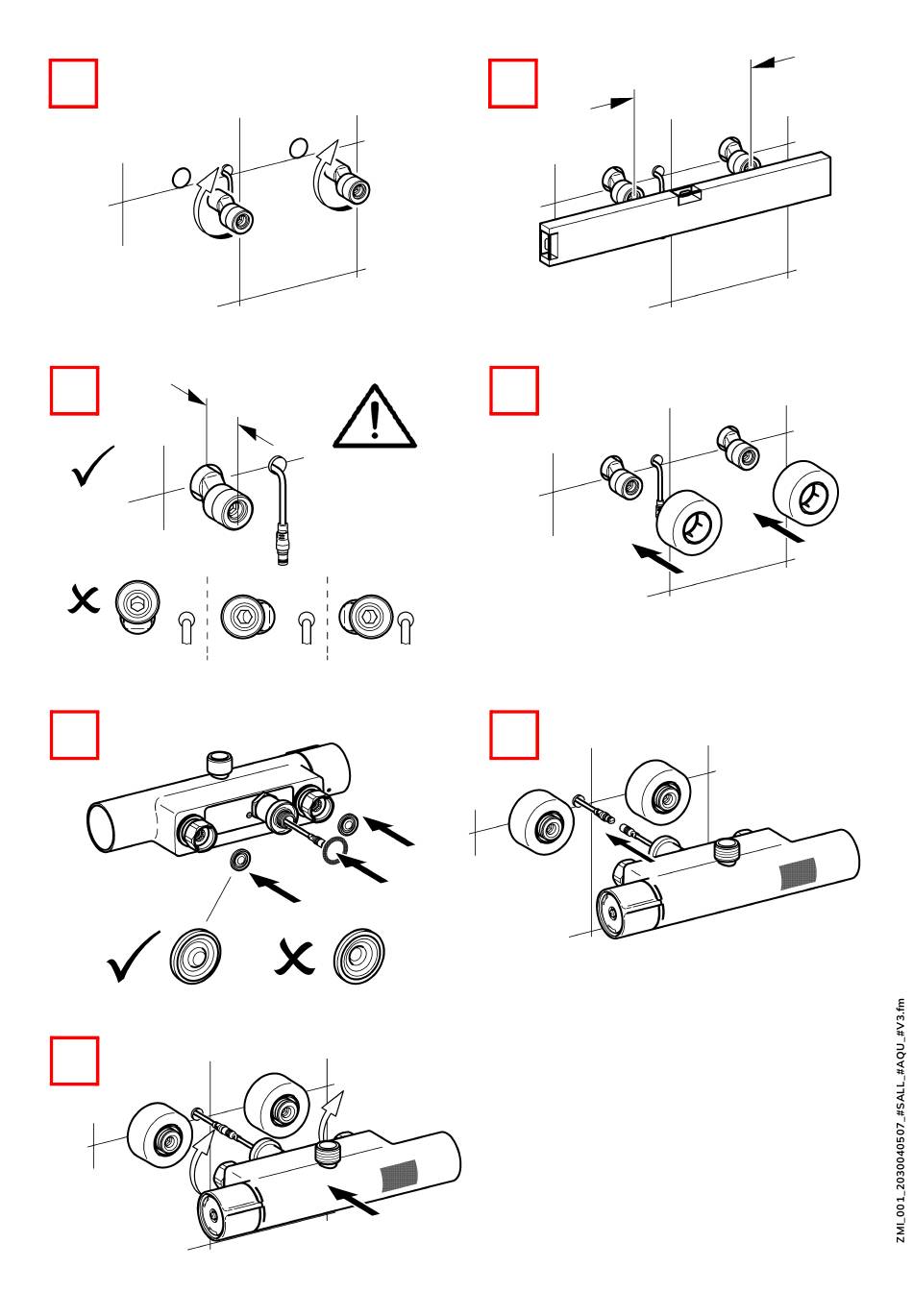 ZMI_001_2030040507_#SALL_#AQU_#V3.fm