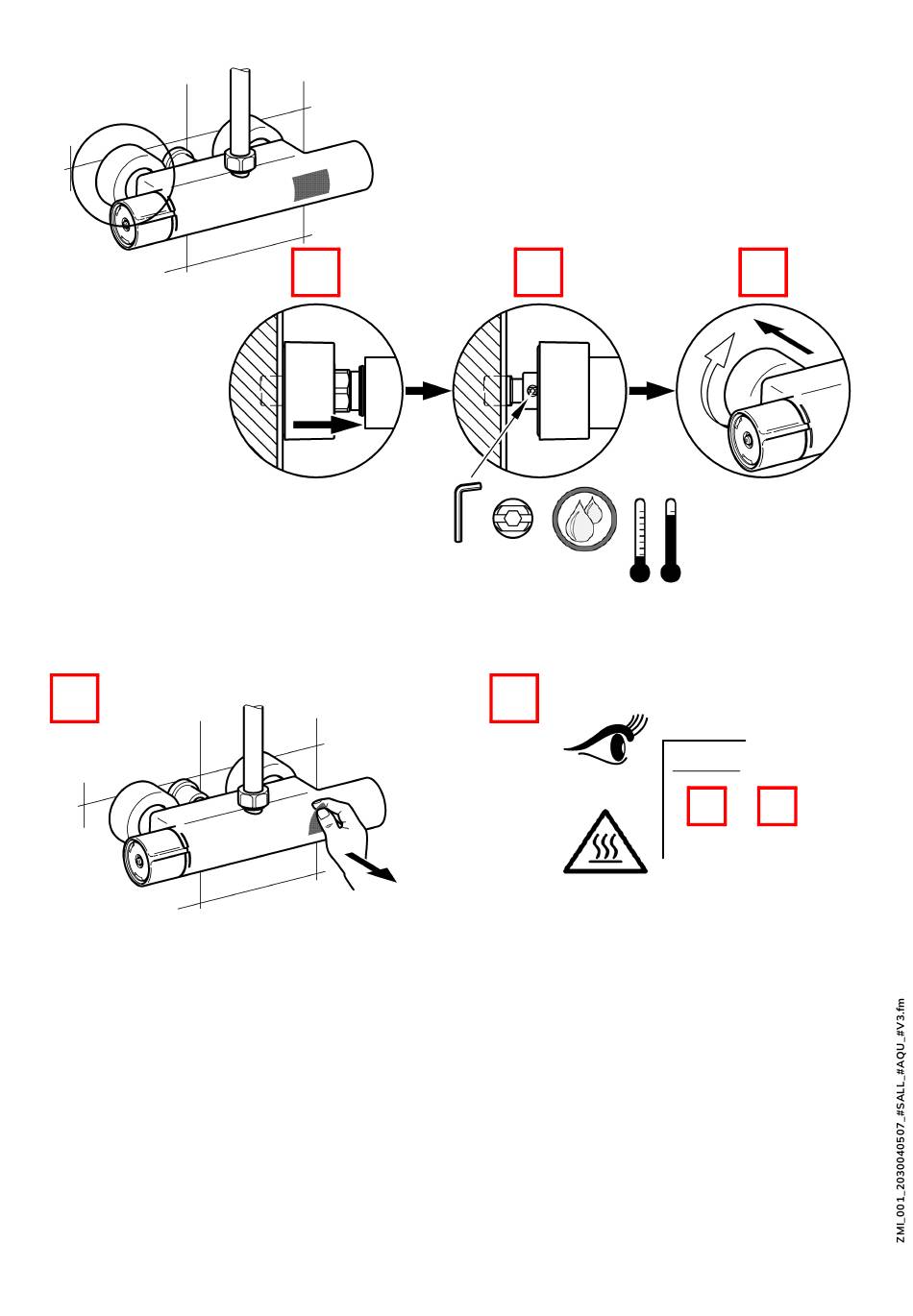 ZMI_001_2030040507_#SALL_#AQU_#V3.fm