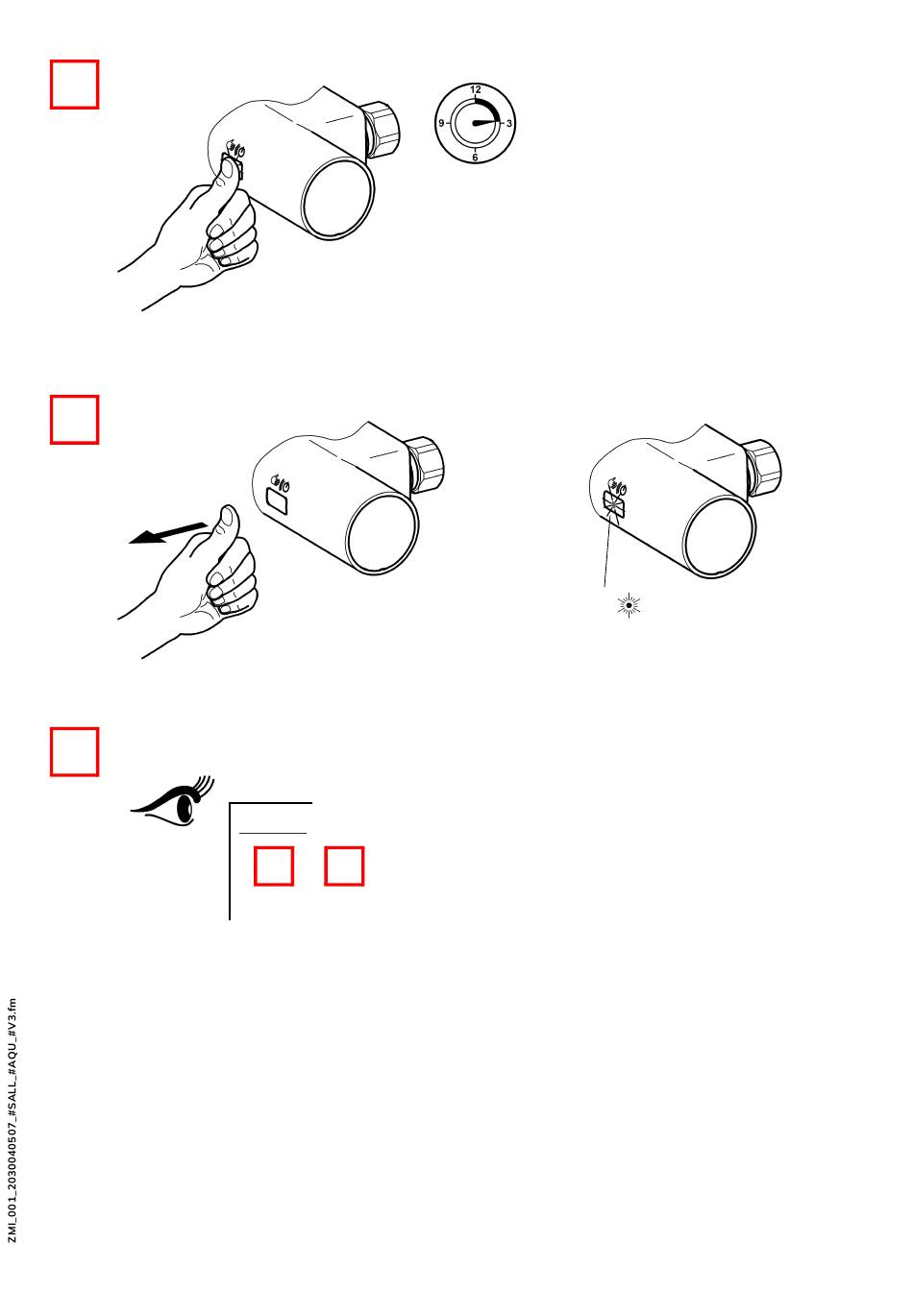 12
9
3
6

ZMI_001_2030040507_#SALL_#AQU_#V3.fm