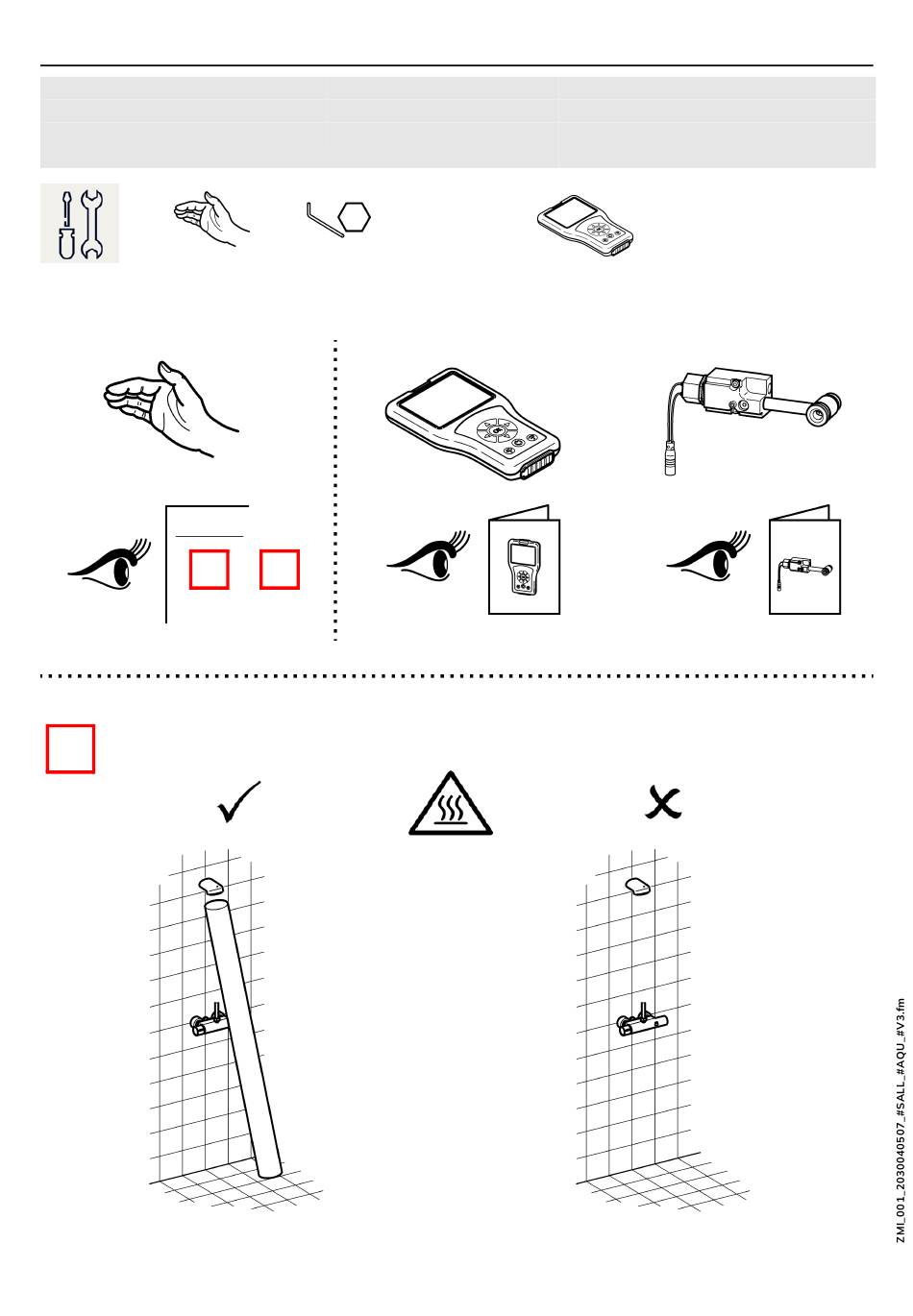 ZMI_001_2030040507_#SALL_#AQU_#V3.fm