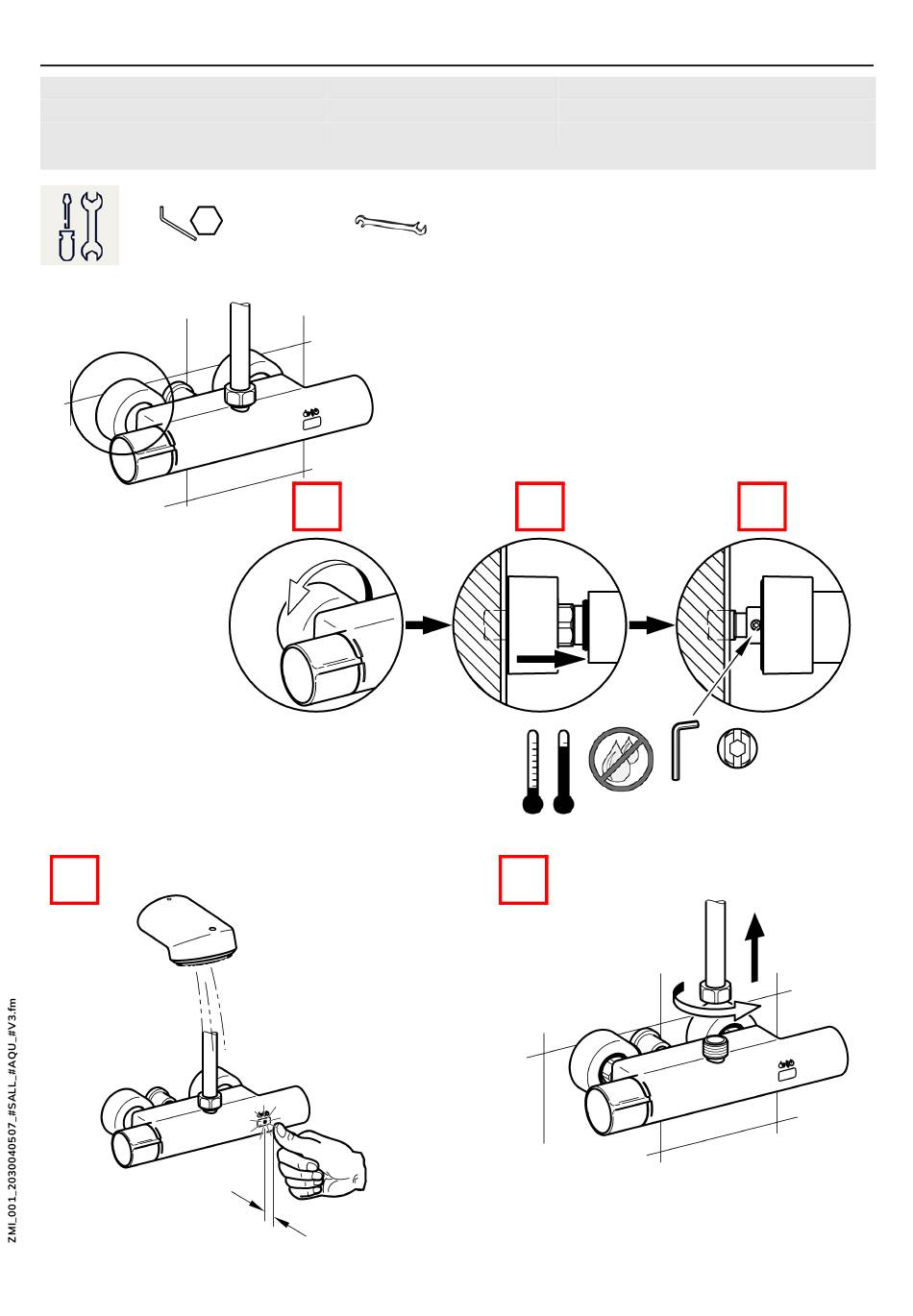 ZMI_001_2030040507_#SALL_#AQU_#V3.fm