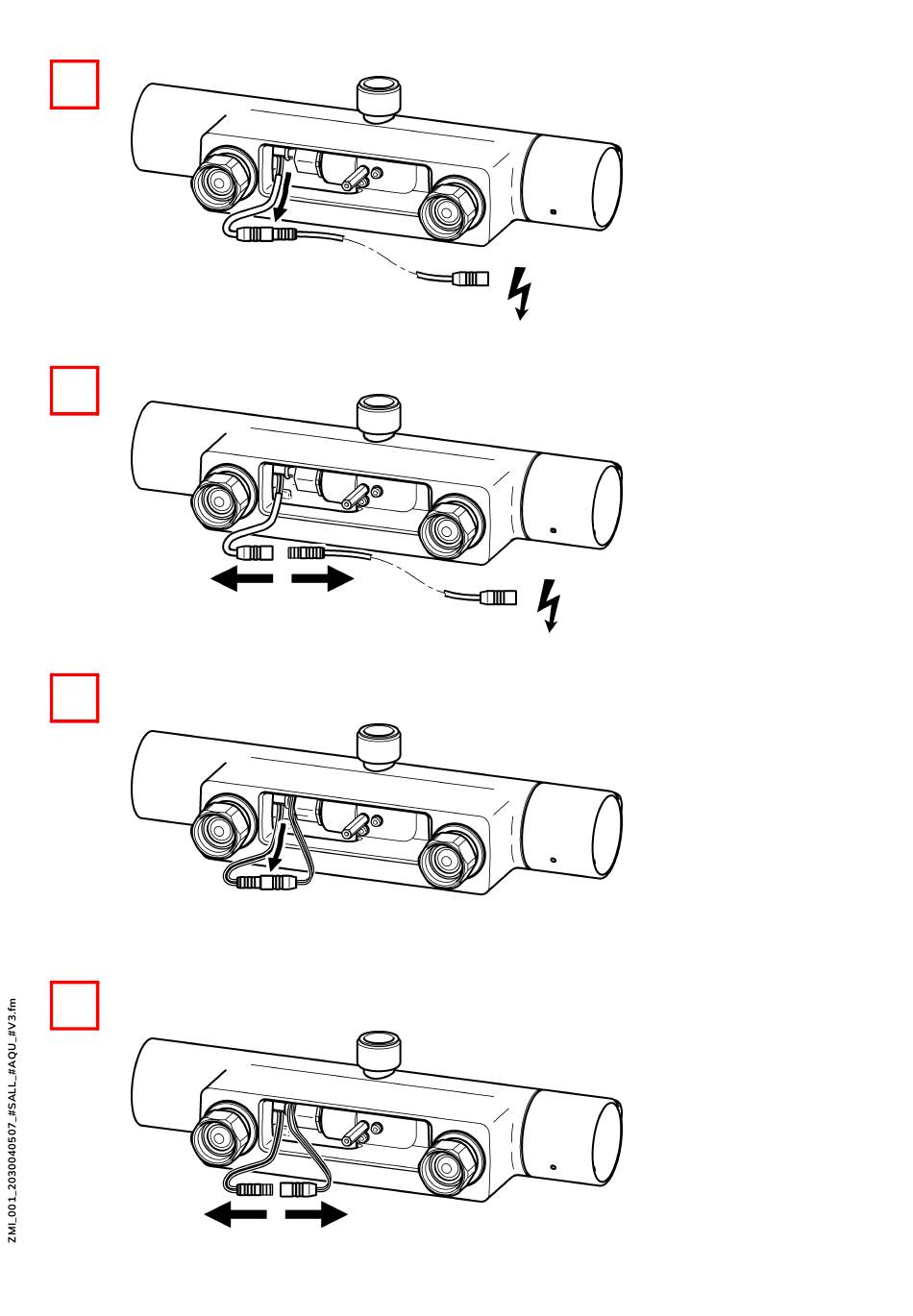 ZMI_001_2030040507_#SALL_#AQU_#V3.fm