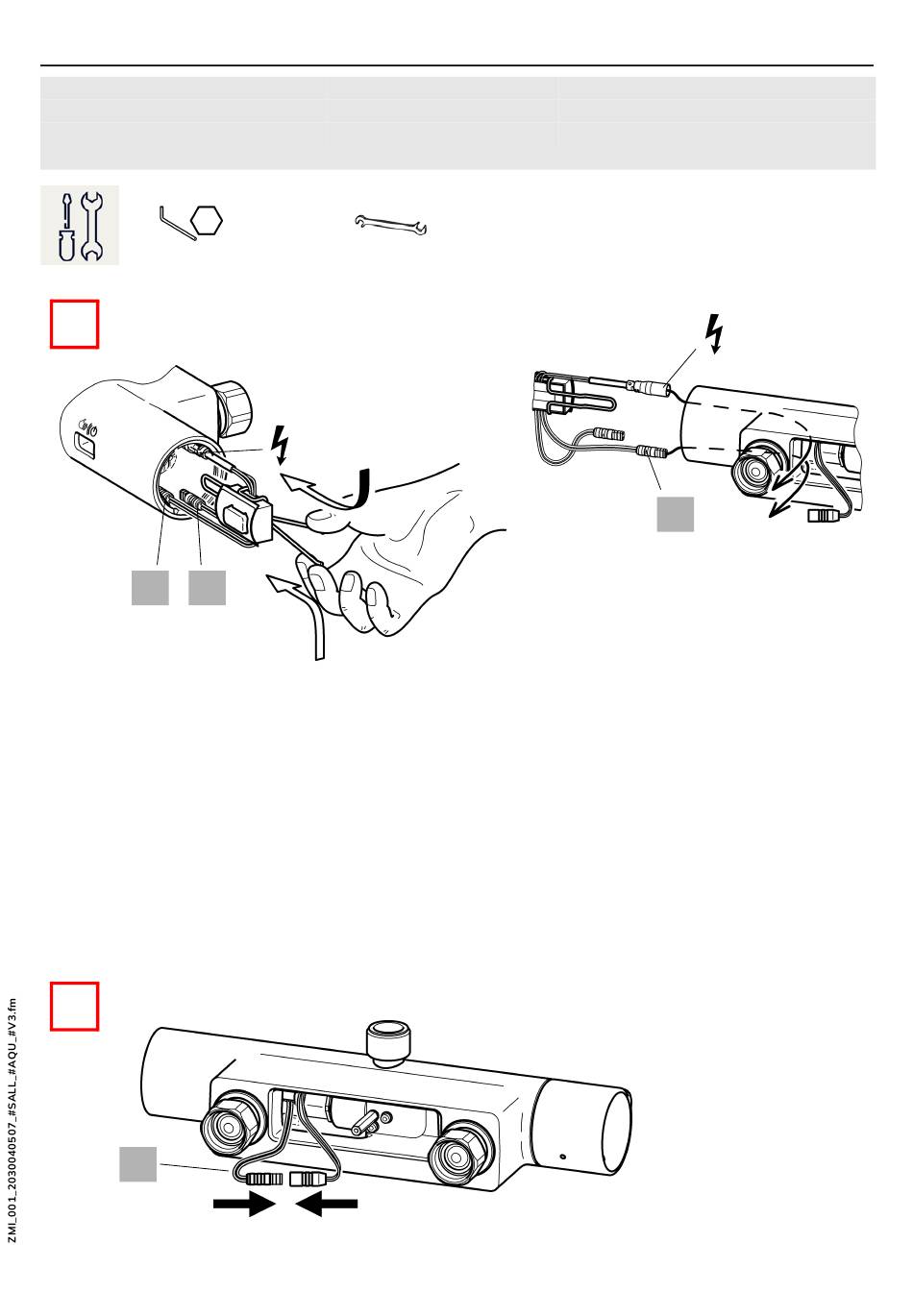 ZMI_001_2030040507_#SALL_#AQU_#V3.fm