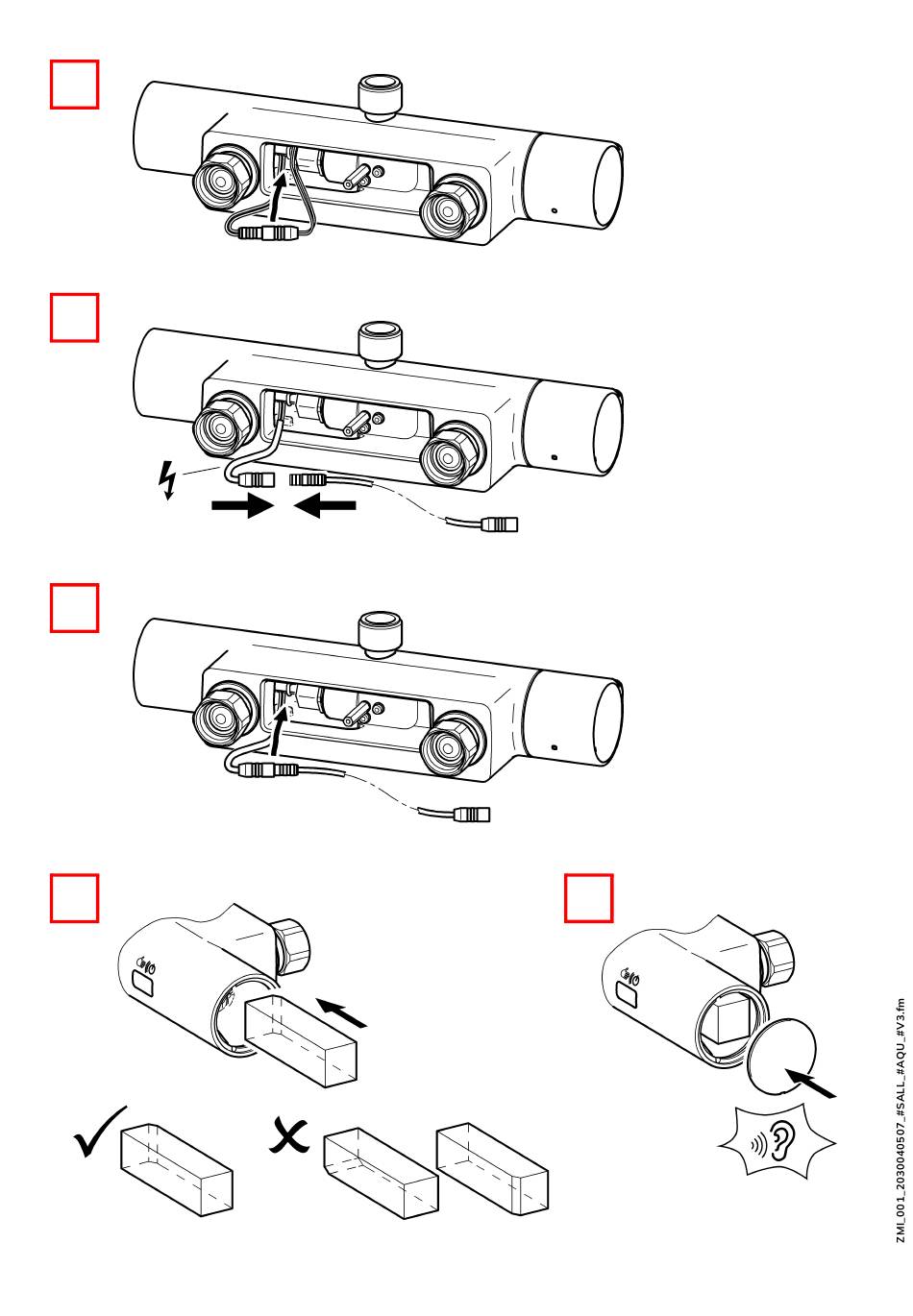 ZMI_001_2030040507_#SALL_#AQU_#V3.fm