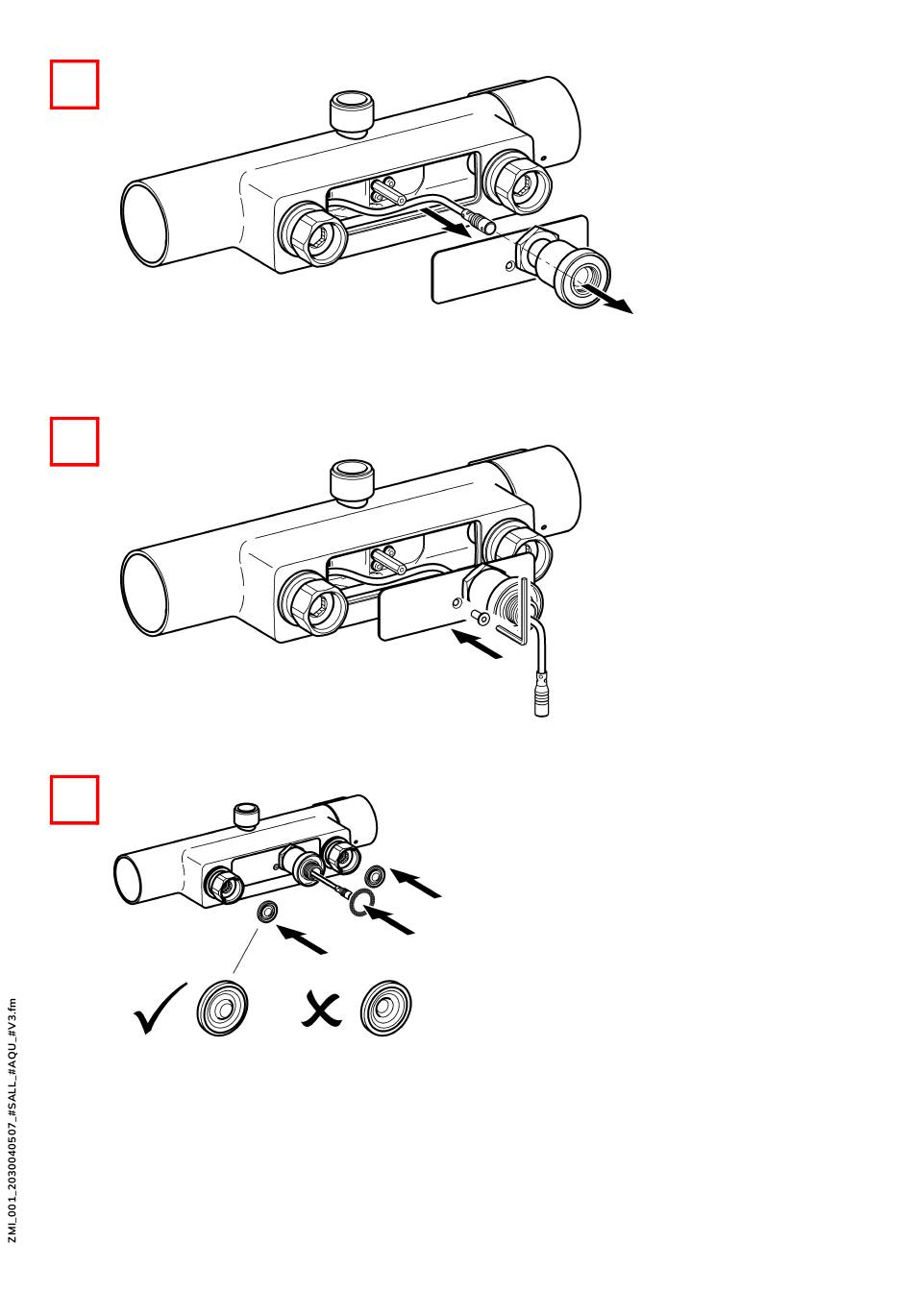 ZMI_001_2030040507_#SALL_#AQU_#V3.fm