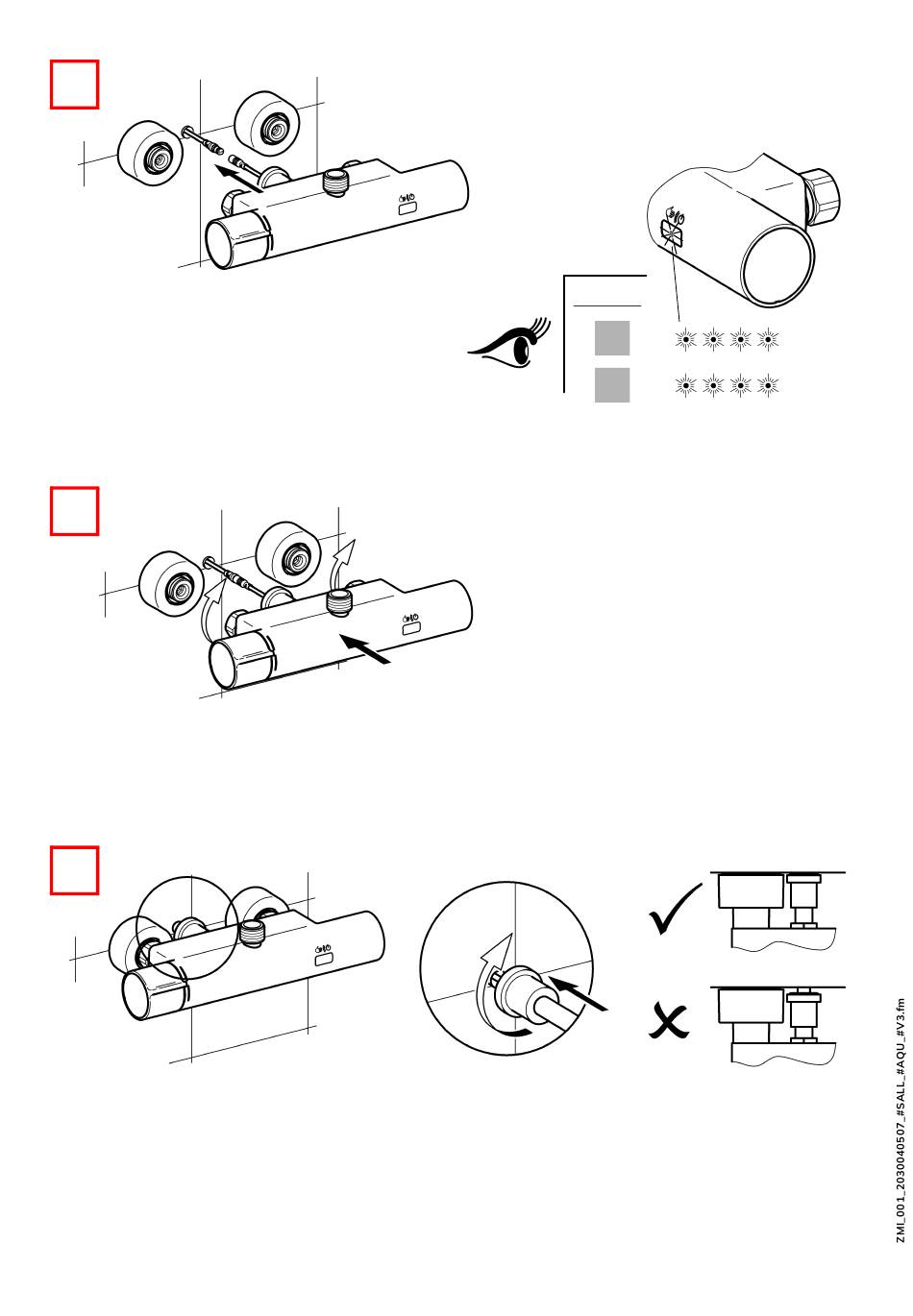 ZMI_001_2030040507_#SALL_#AQU_#V3.fm