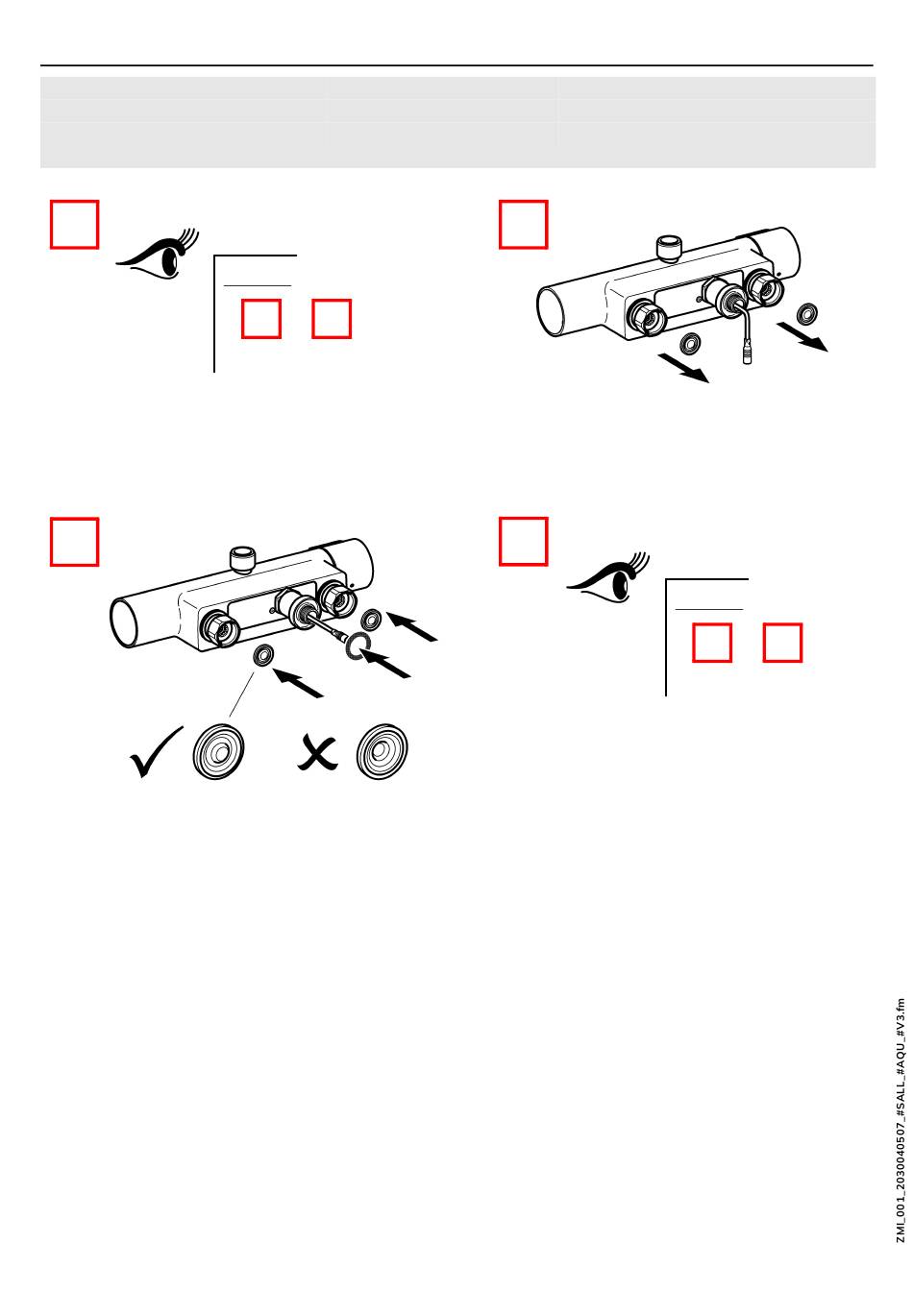 ZMI_001_2030040507_#SALL_#AQU_#V3.fm