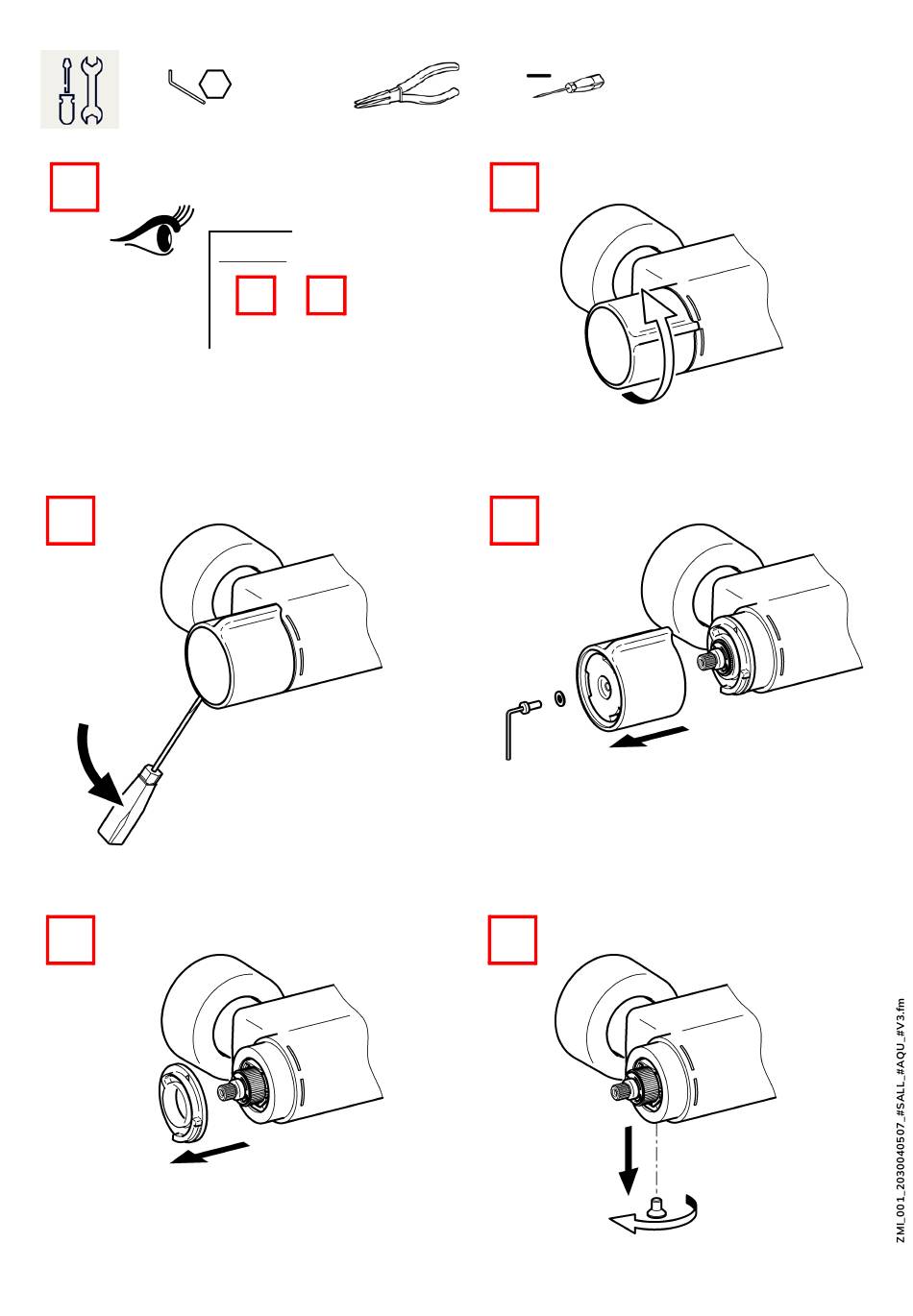 ZMI_001_2030040507_#SALL_#AQU_#V3.fm