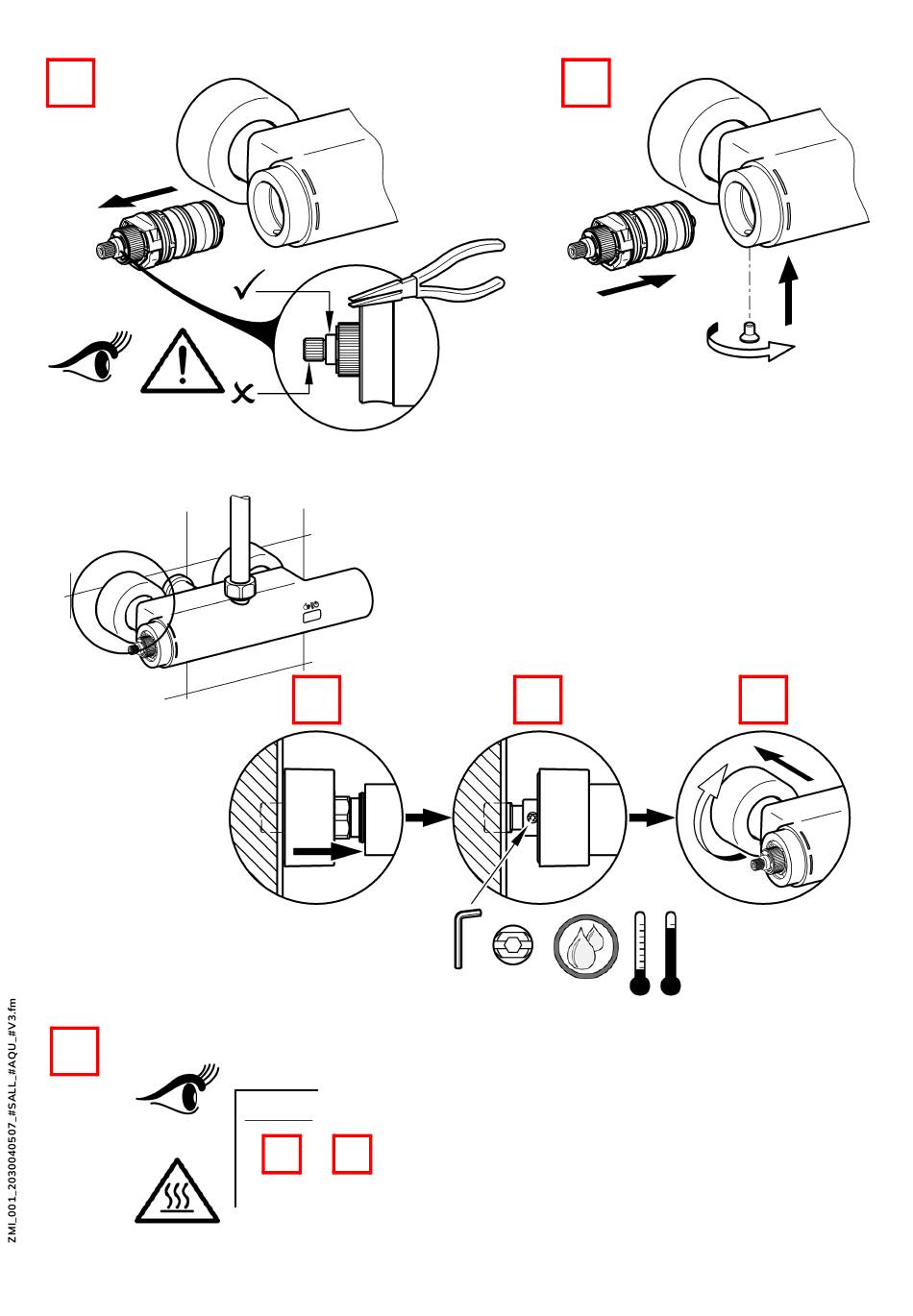 ZMI_001_2030040507_#SALL_#AQU_#V3.fm