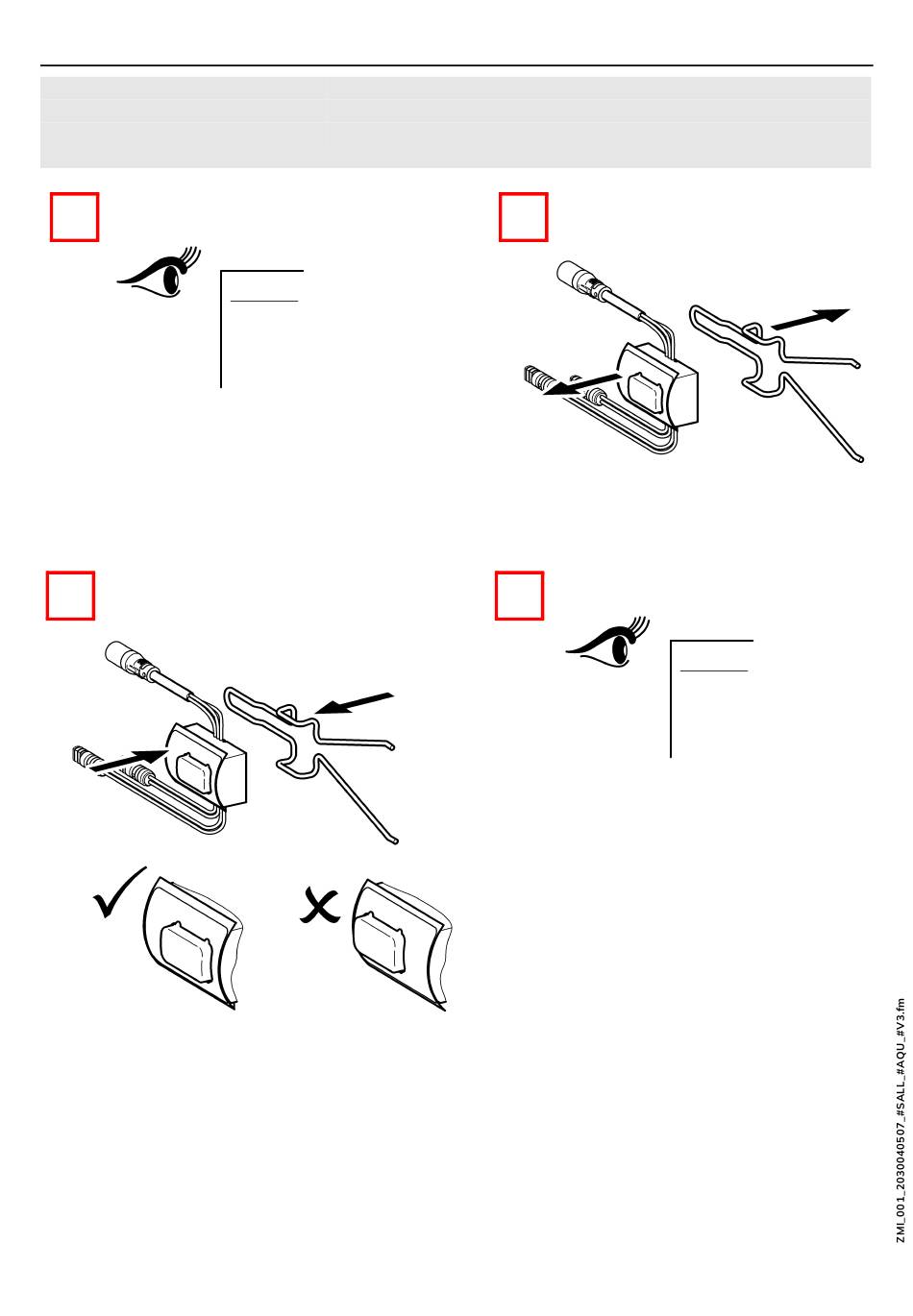 ZMI_001_2030040507_#SALL_#AQU_#V3.fm