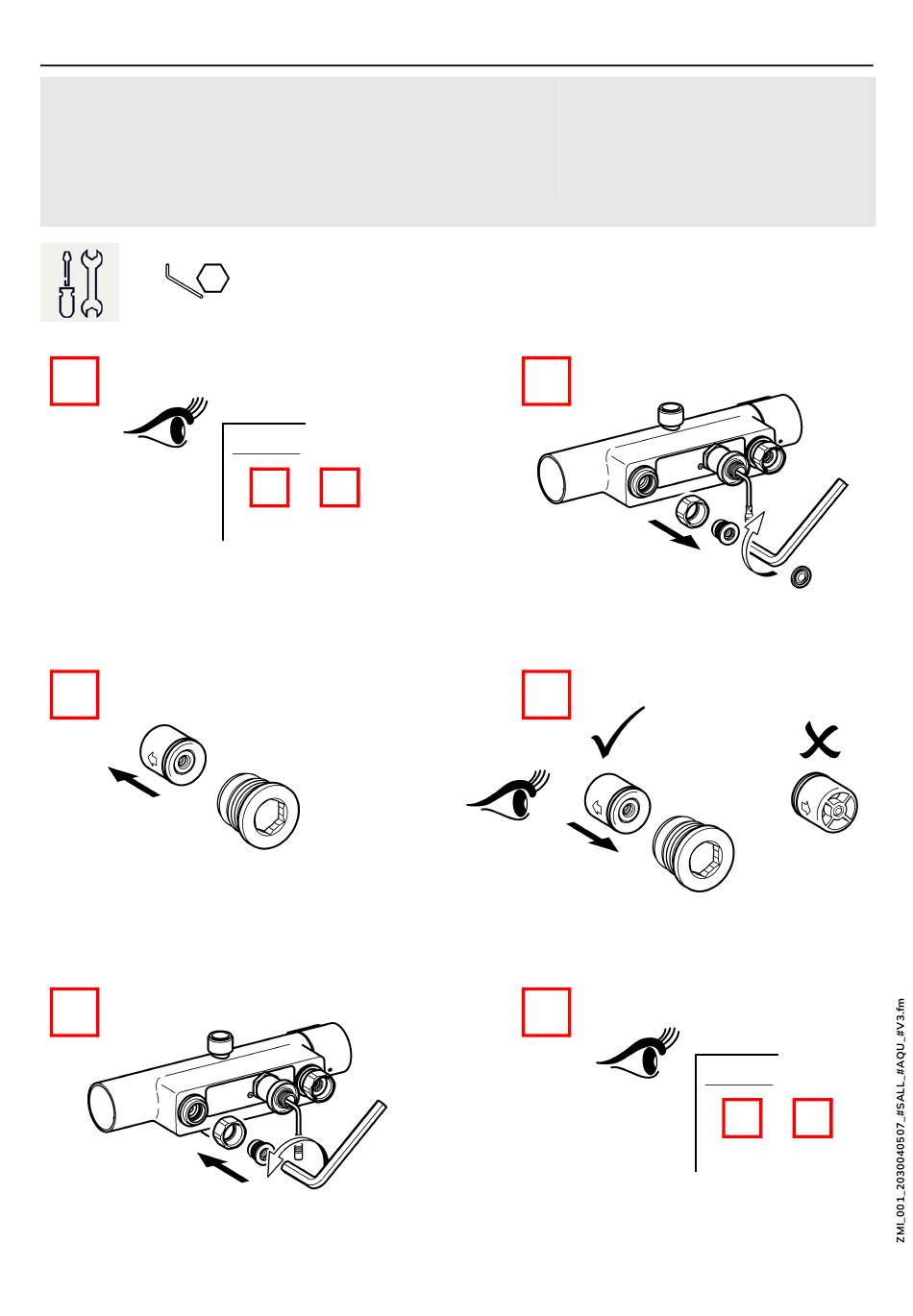 ZMI_001_2030040507_#SALL_#AQU_#V3.fm