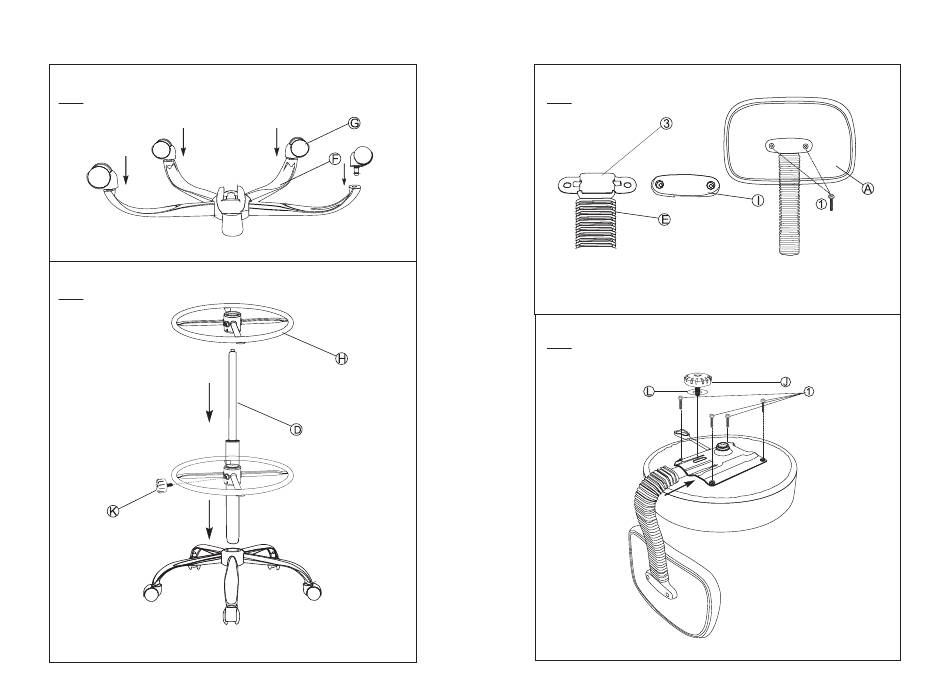 G
F

H
D
K

3
E
I
1
A

L
J
1