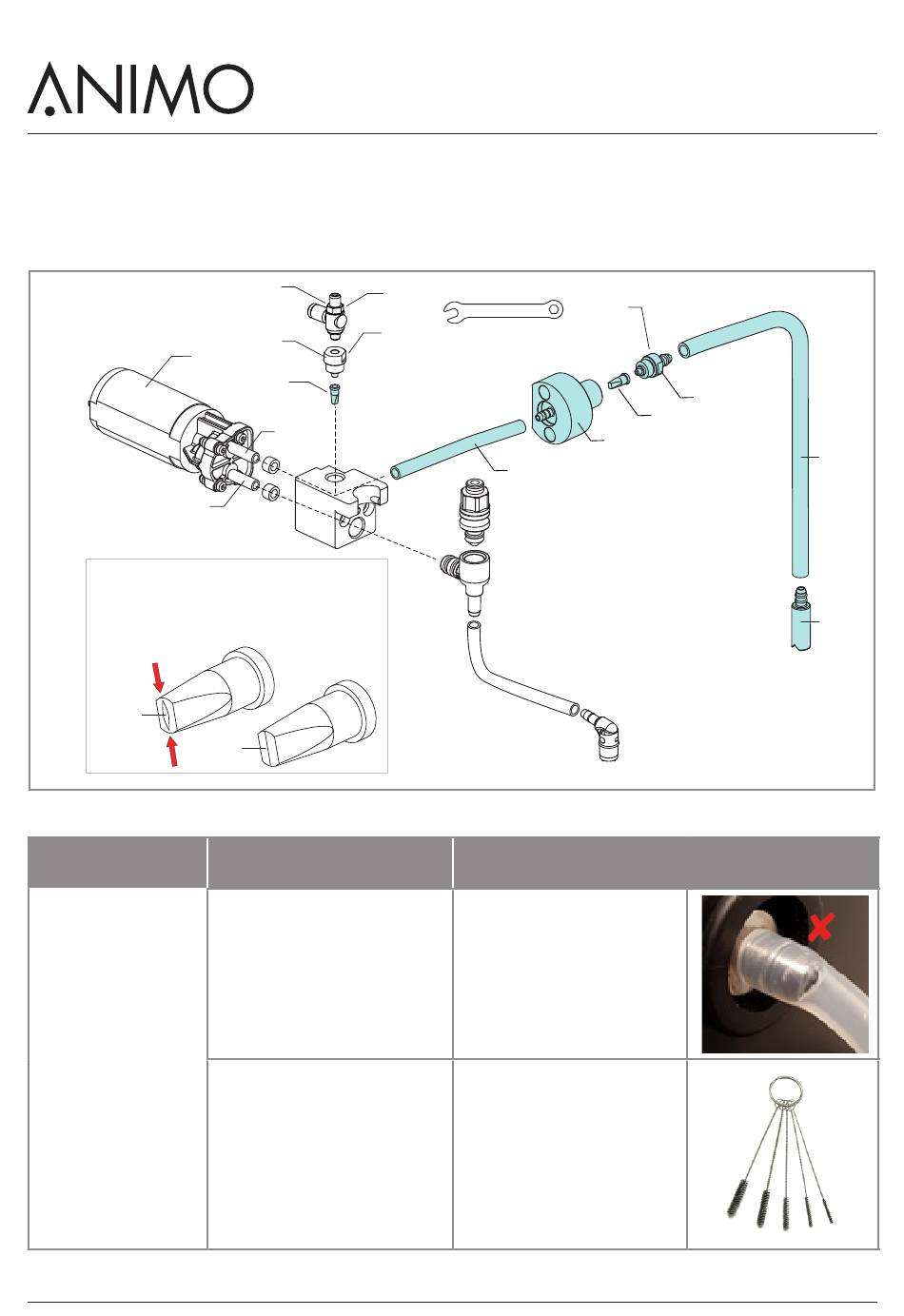 ANIMO