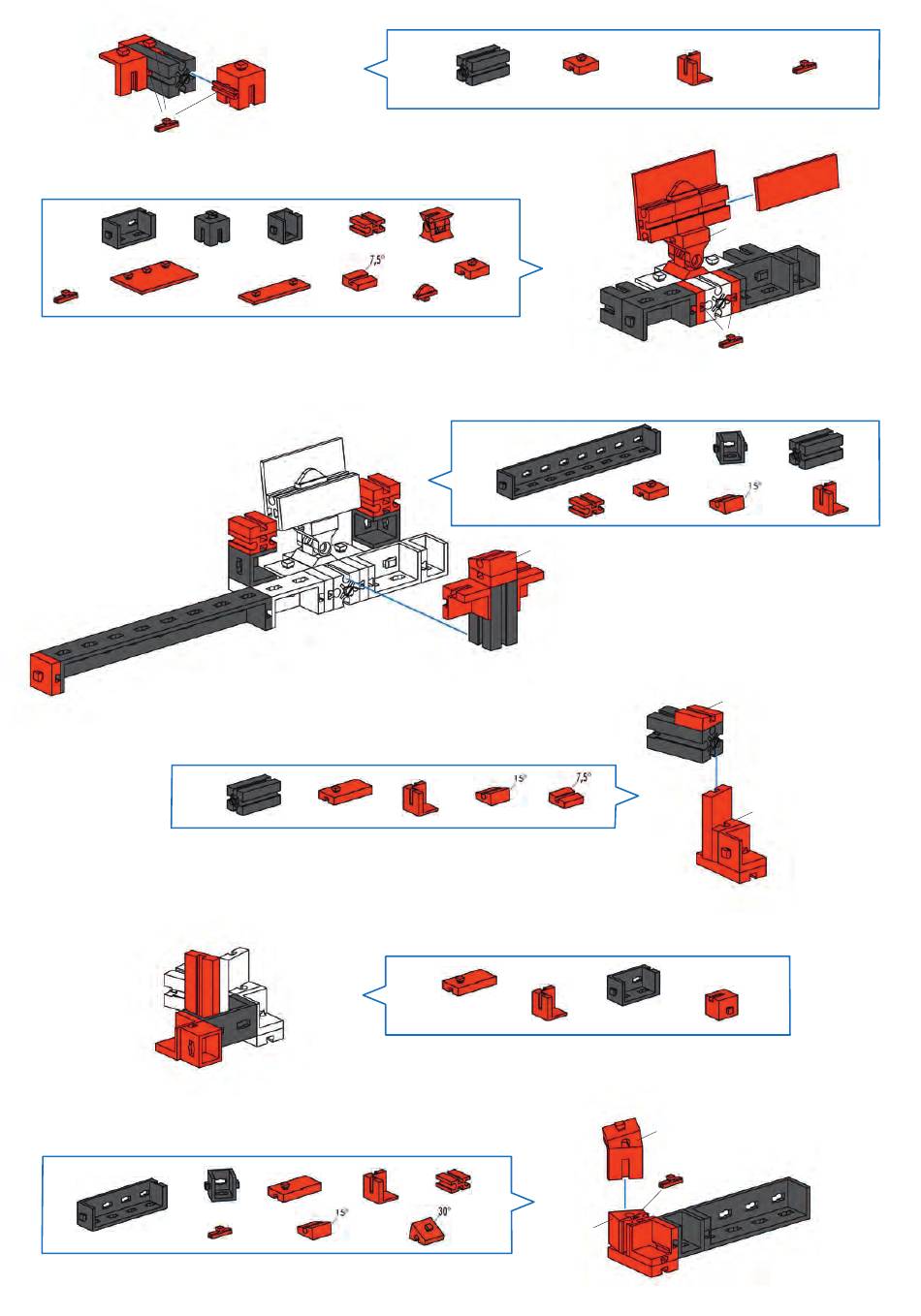 7,5°

15°

15°

7,5°

15°

30°