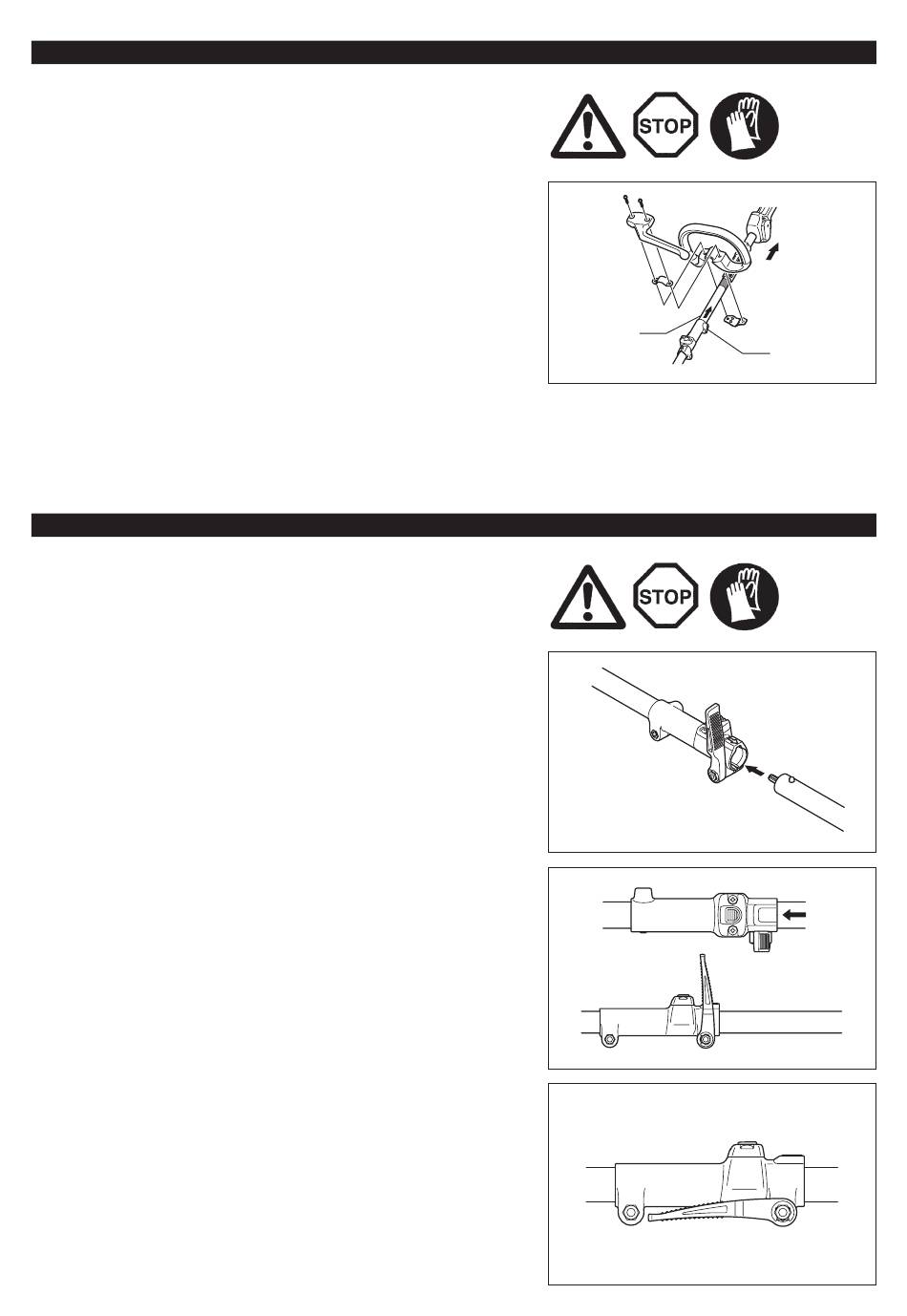 STOP

STOP