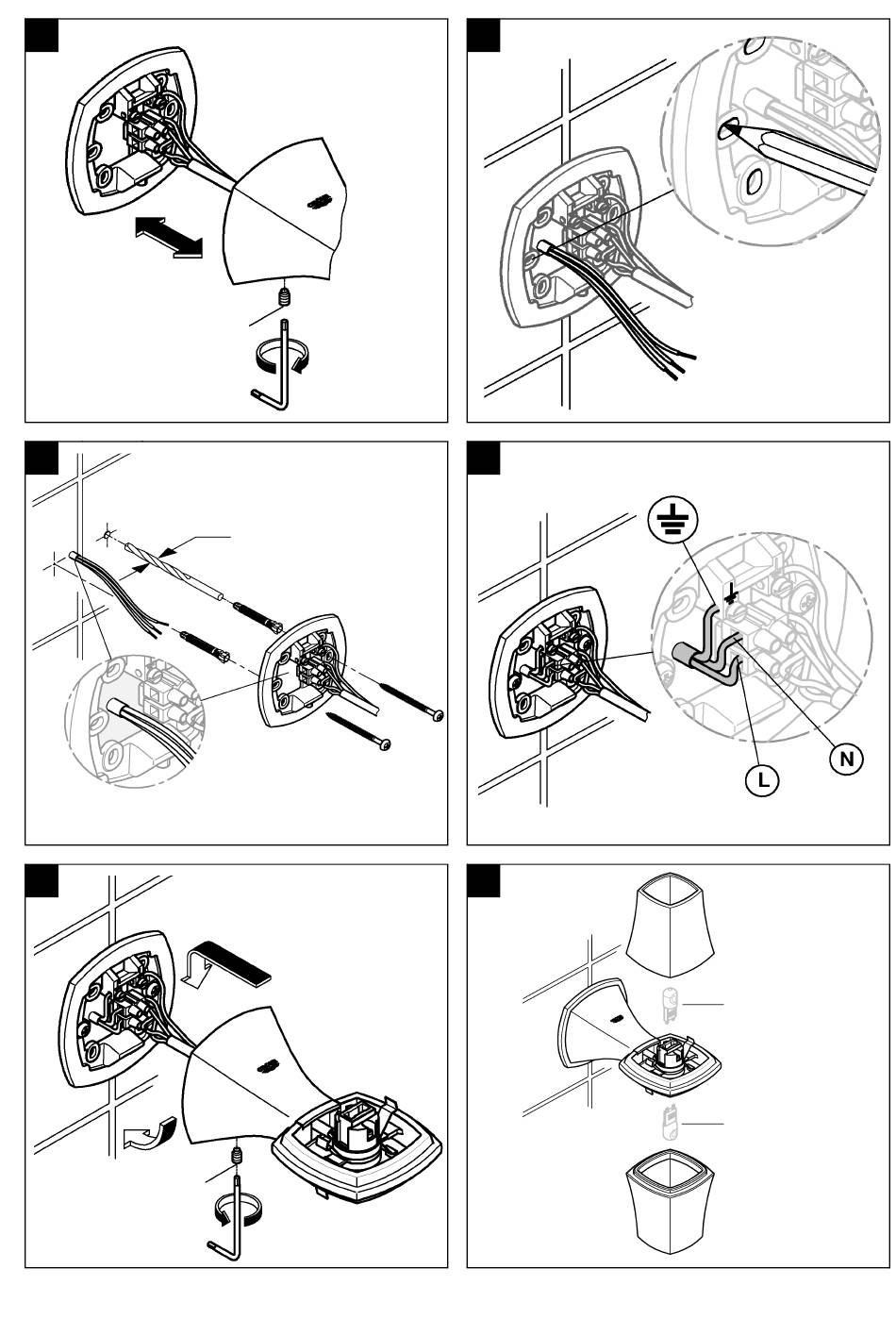 N

L