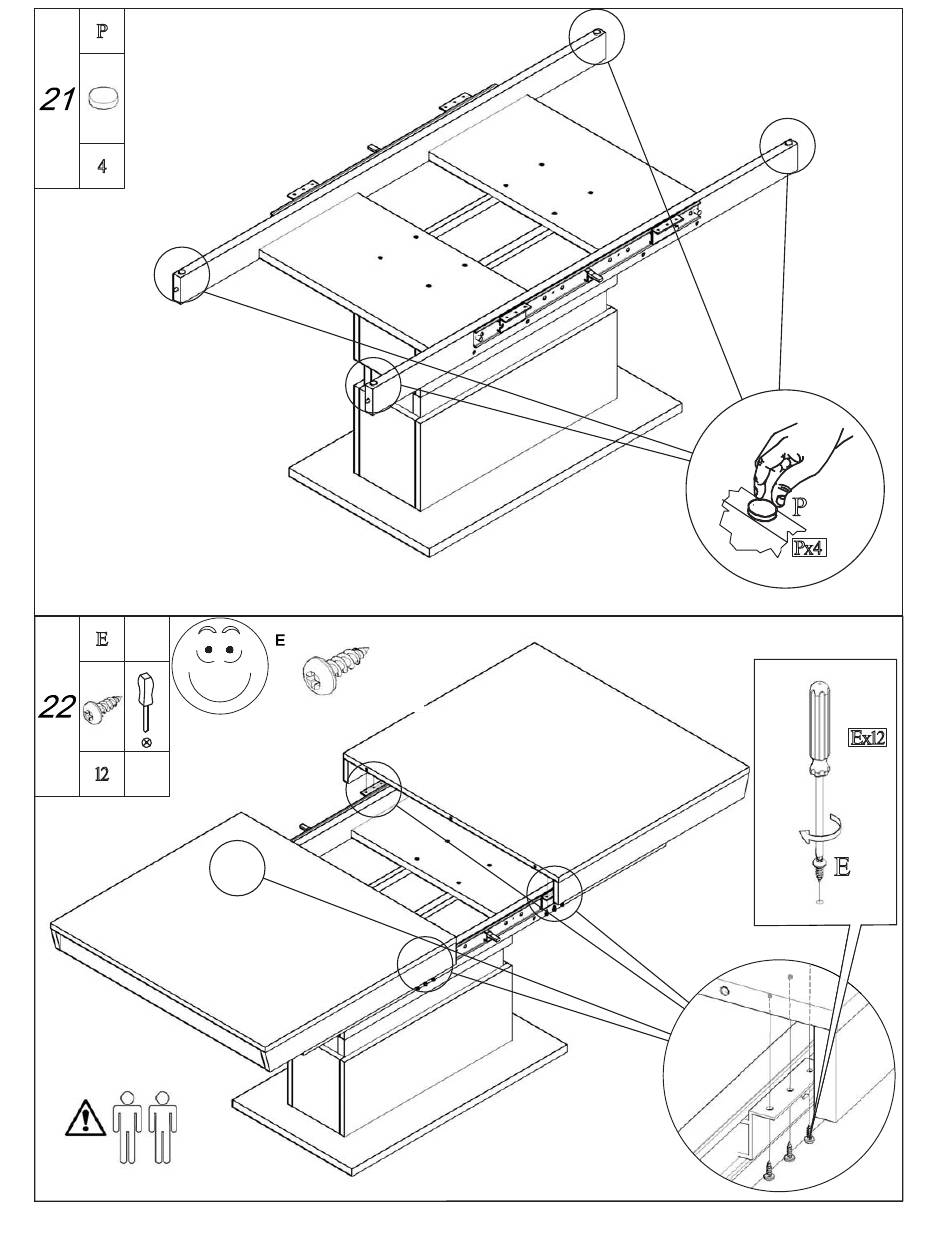 21

P

4

P

Px4

22

E

12

E

Ex12

E