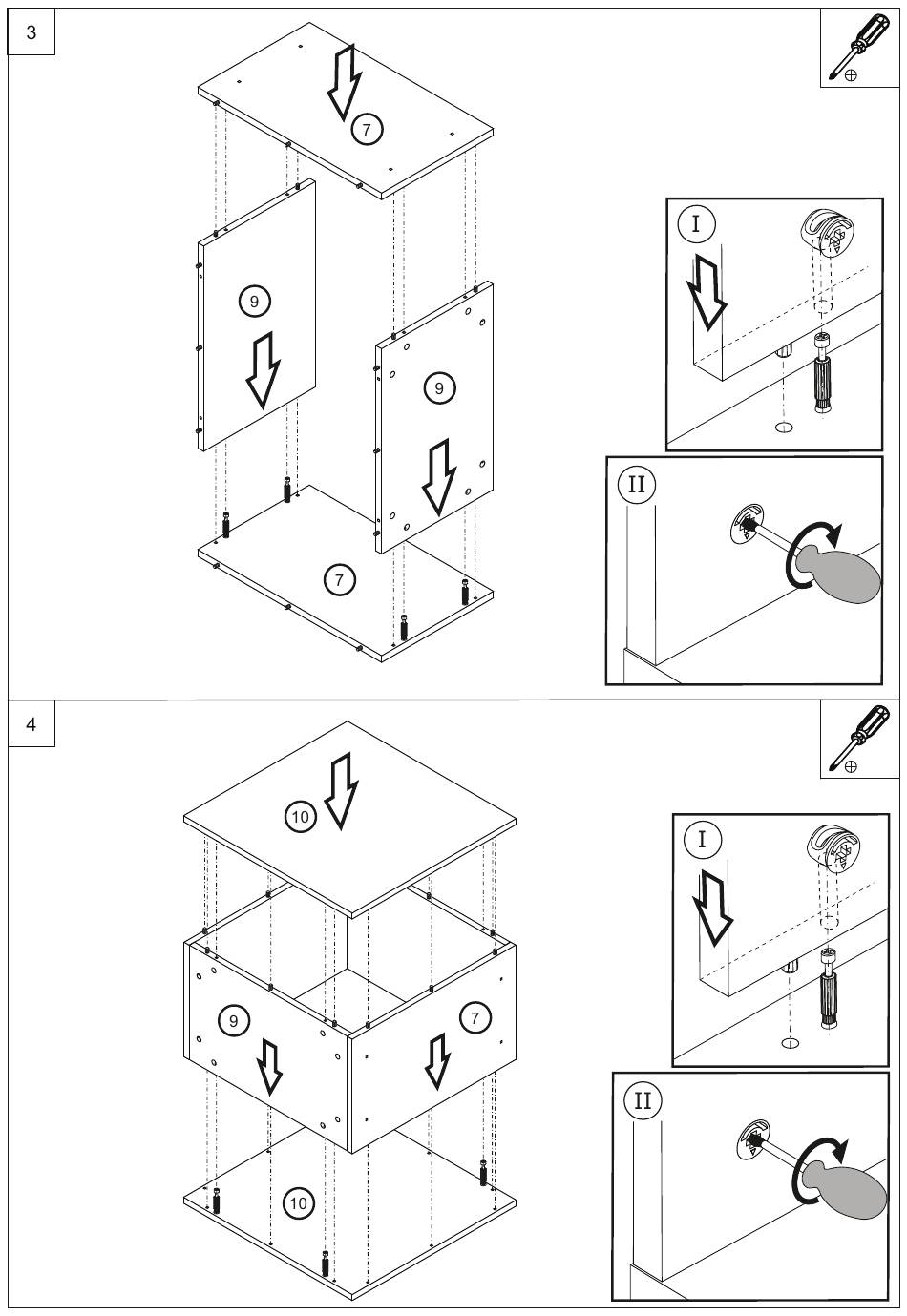 3

7

9

9

7

I

II

4

10

9

7

10

I

II