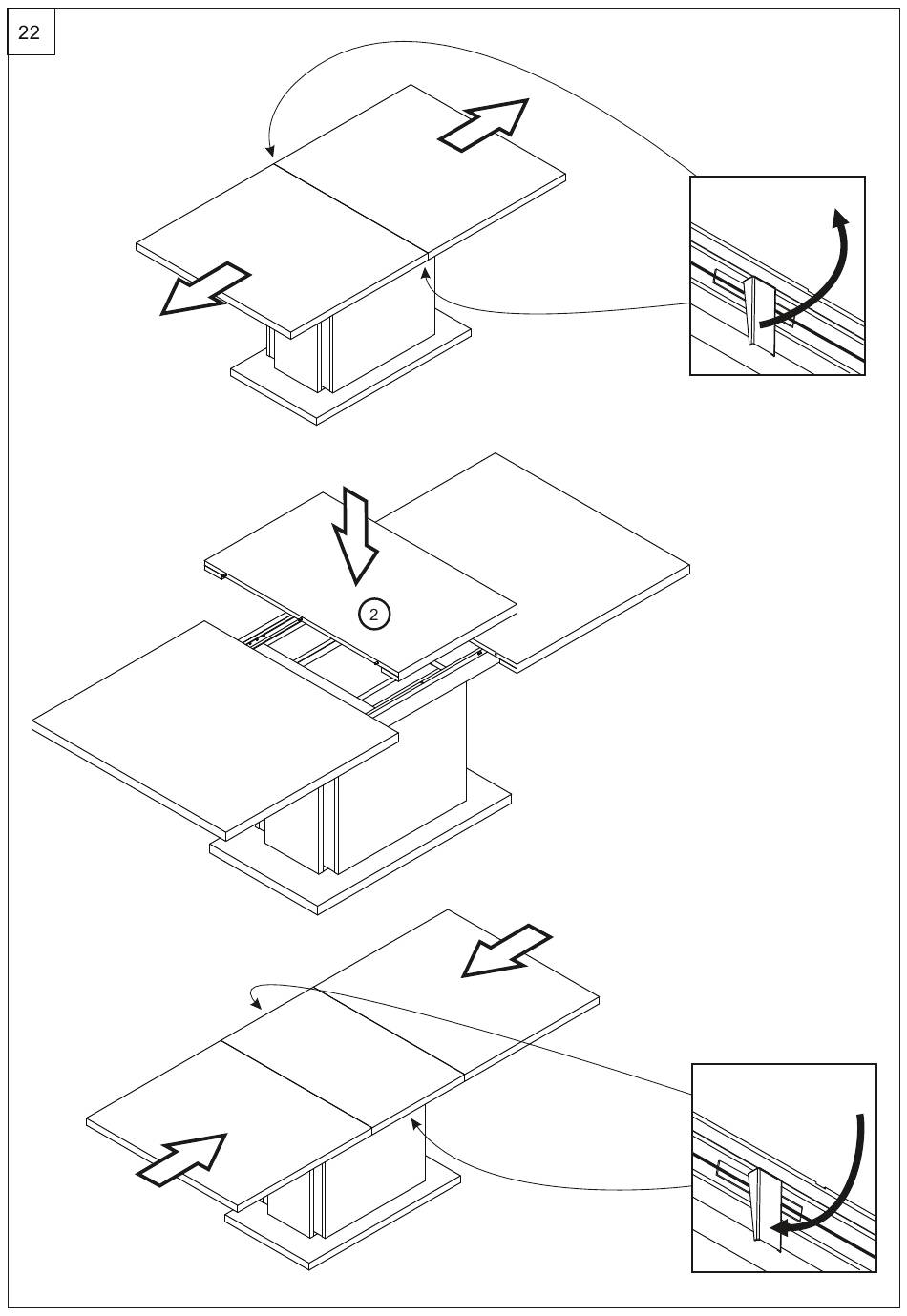 22

2