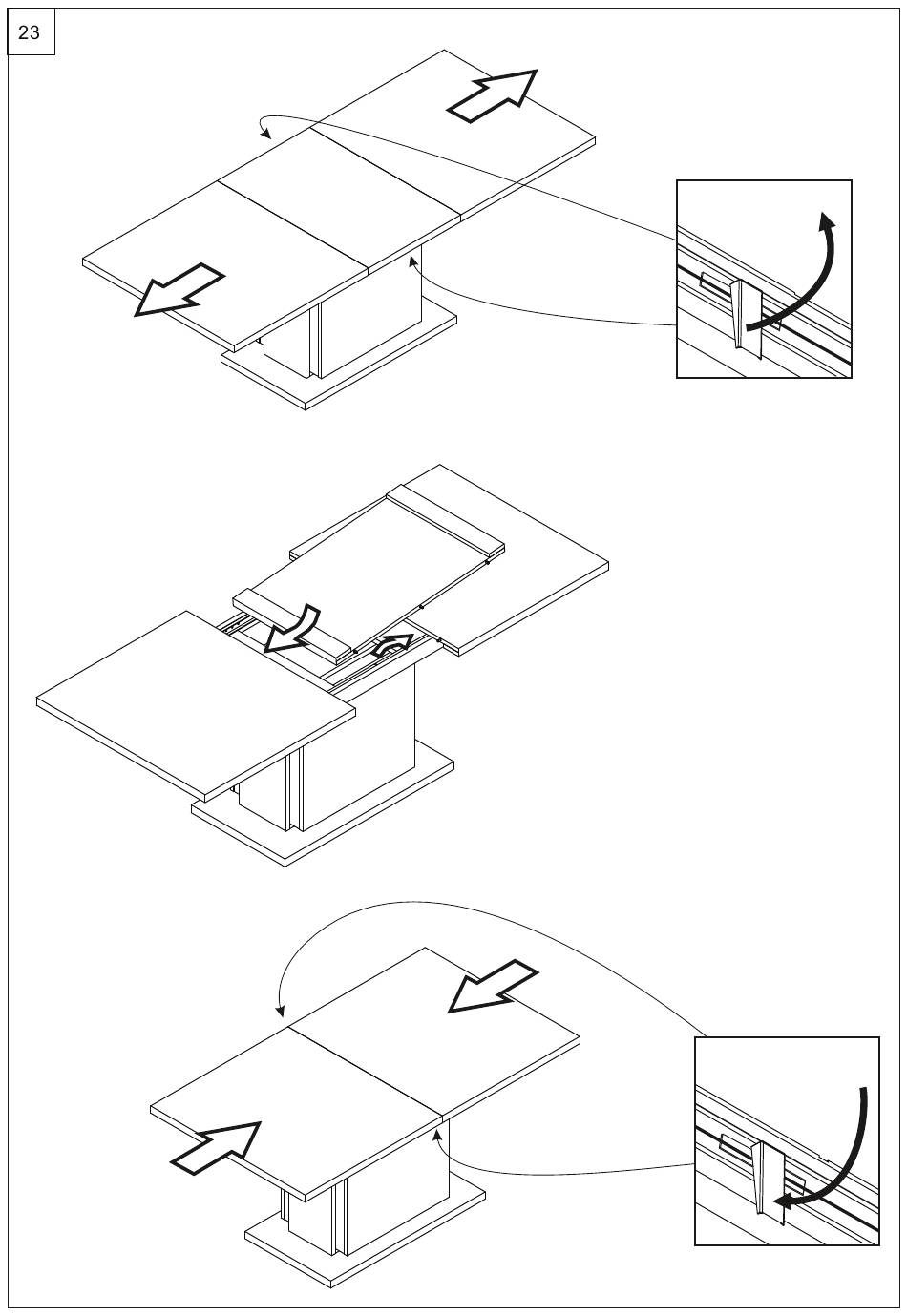 23