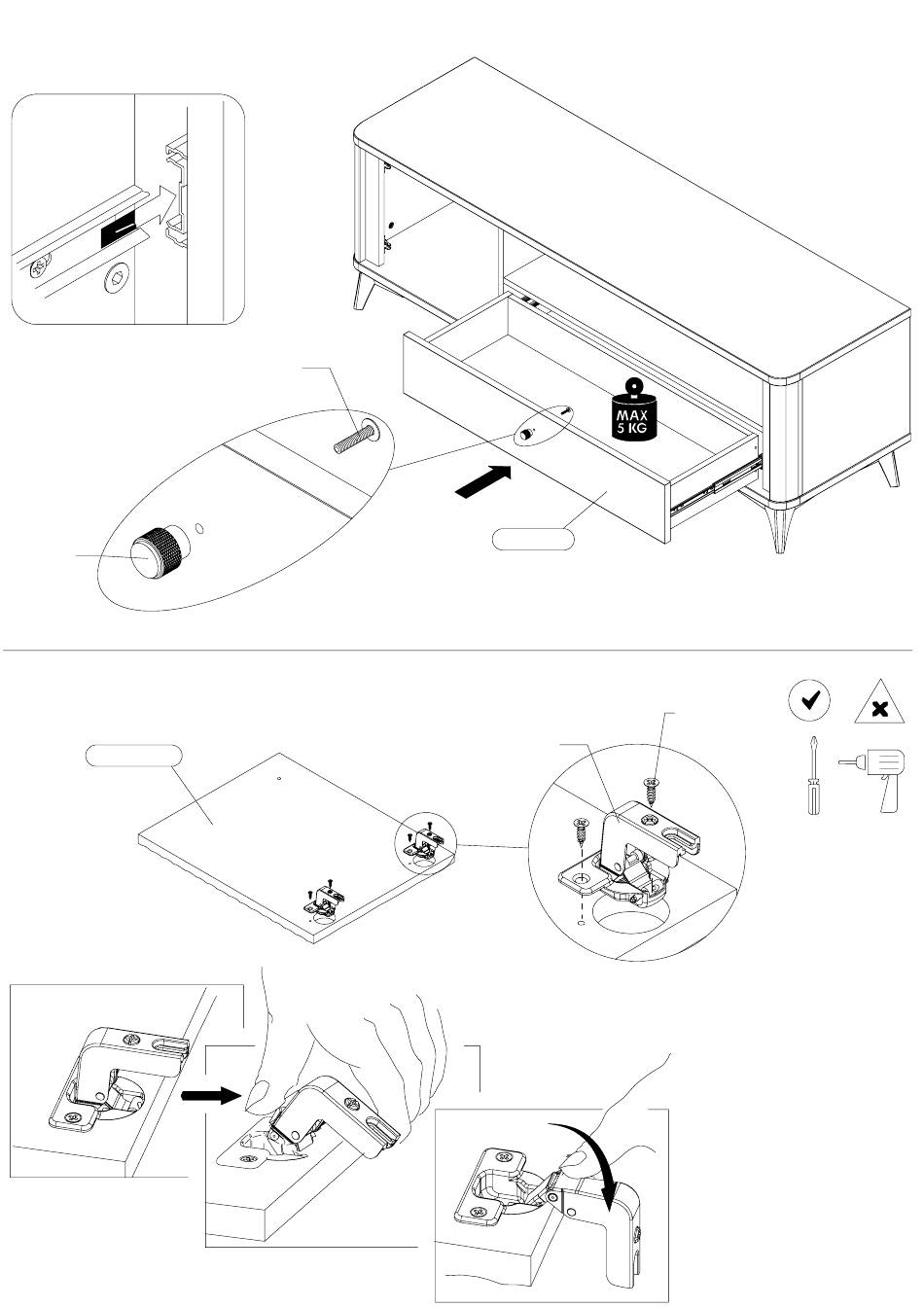 MAX
5 KG