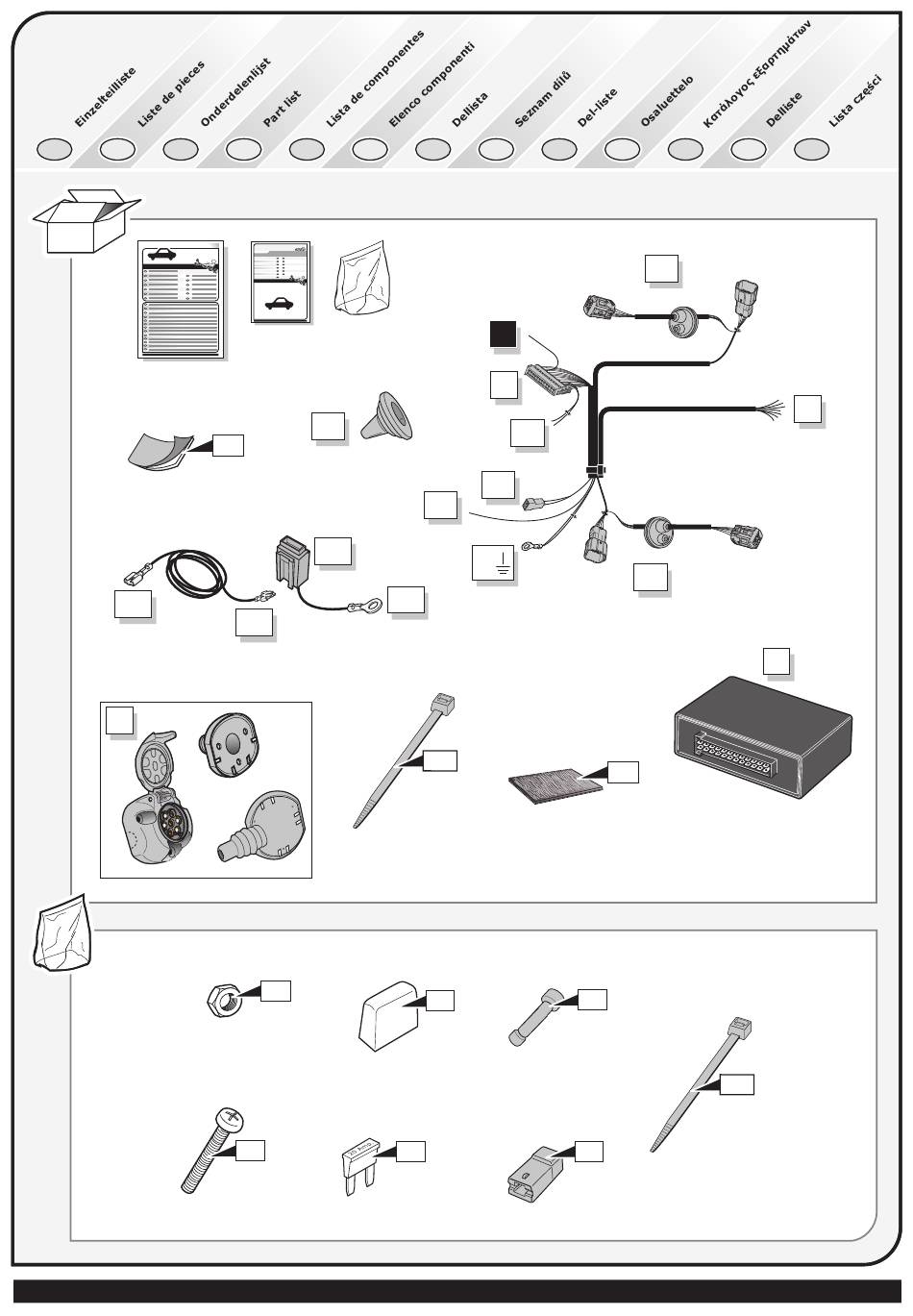 Einzelteilliste
Liste de pieces
Onderdelenlijst
Part list
Lista de componentes
Elenco componenti
Dellista
Seznam dílů
Del-liste
Osaluettelo
Κατάλογος εξαρτημάτων
Delliste
Lista części