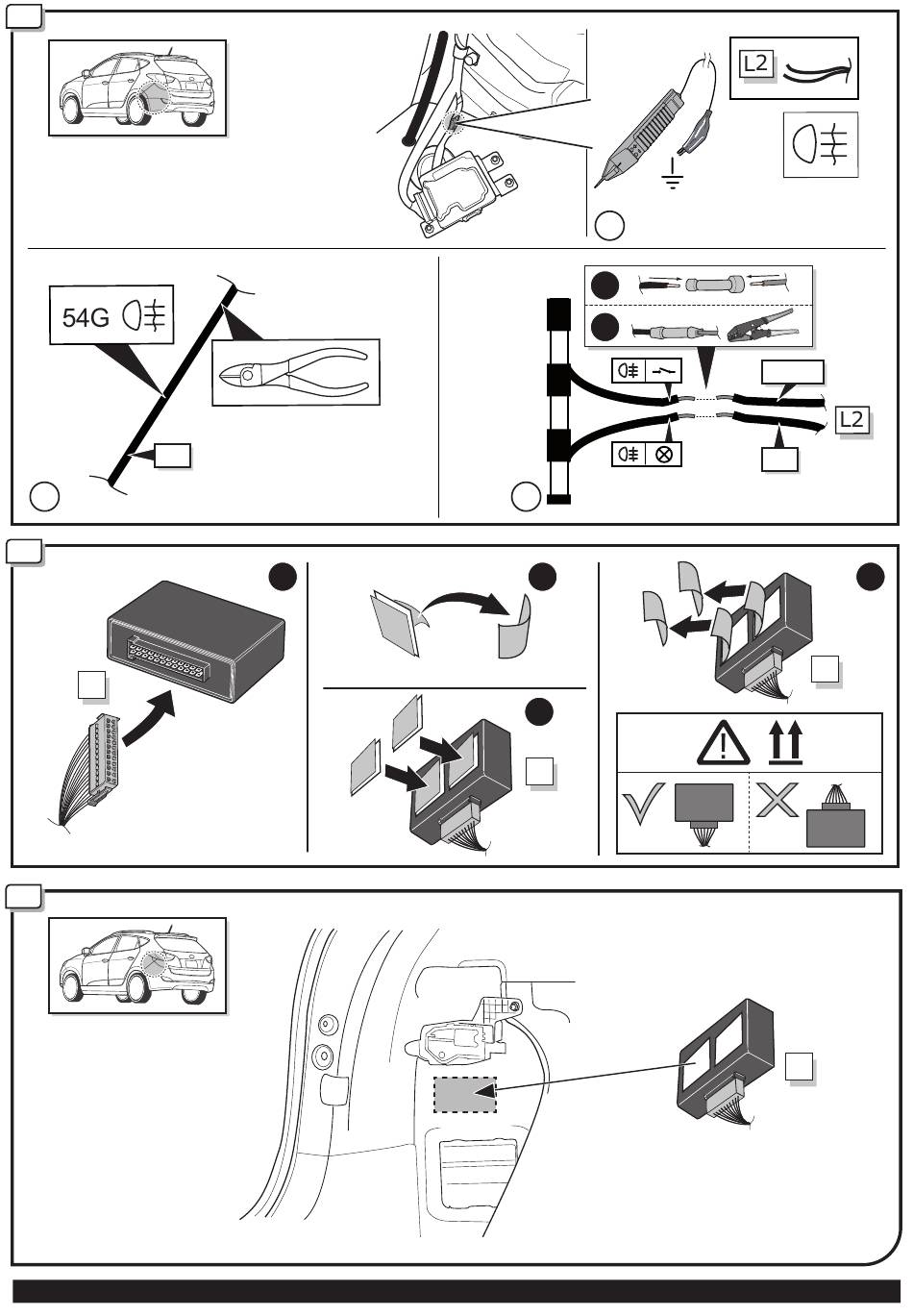 L2

54G

L2