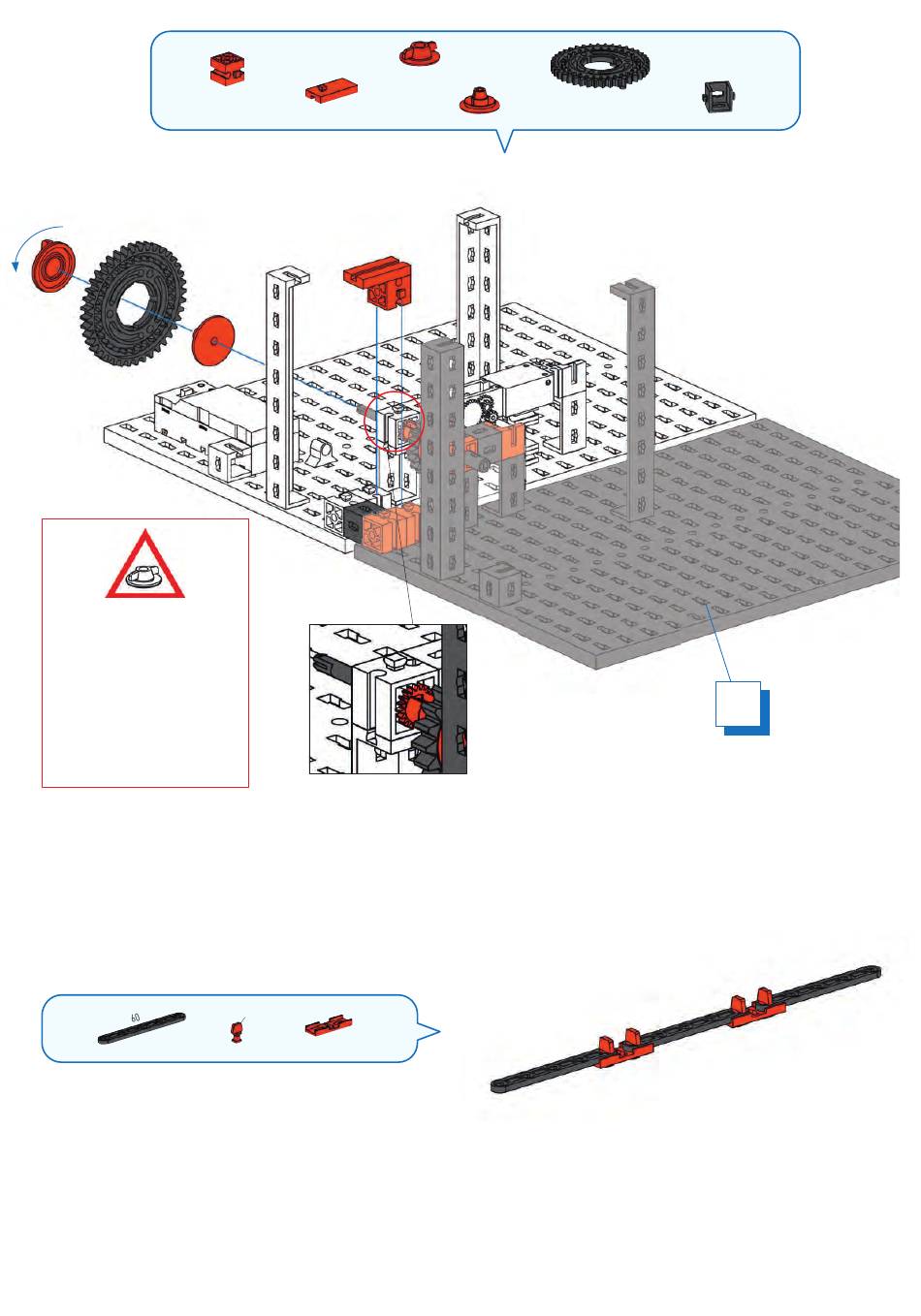 60