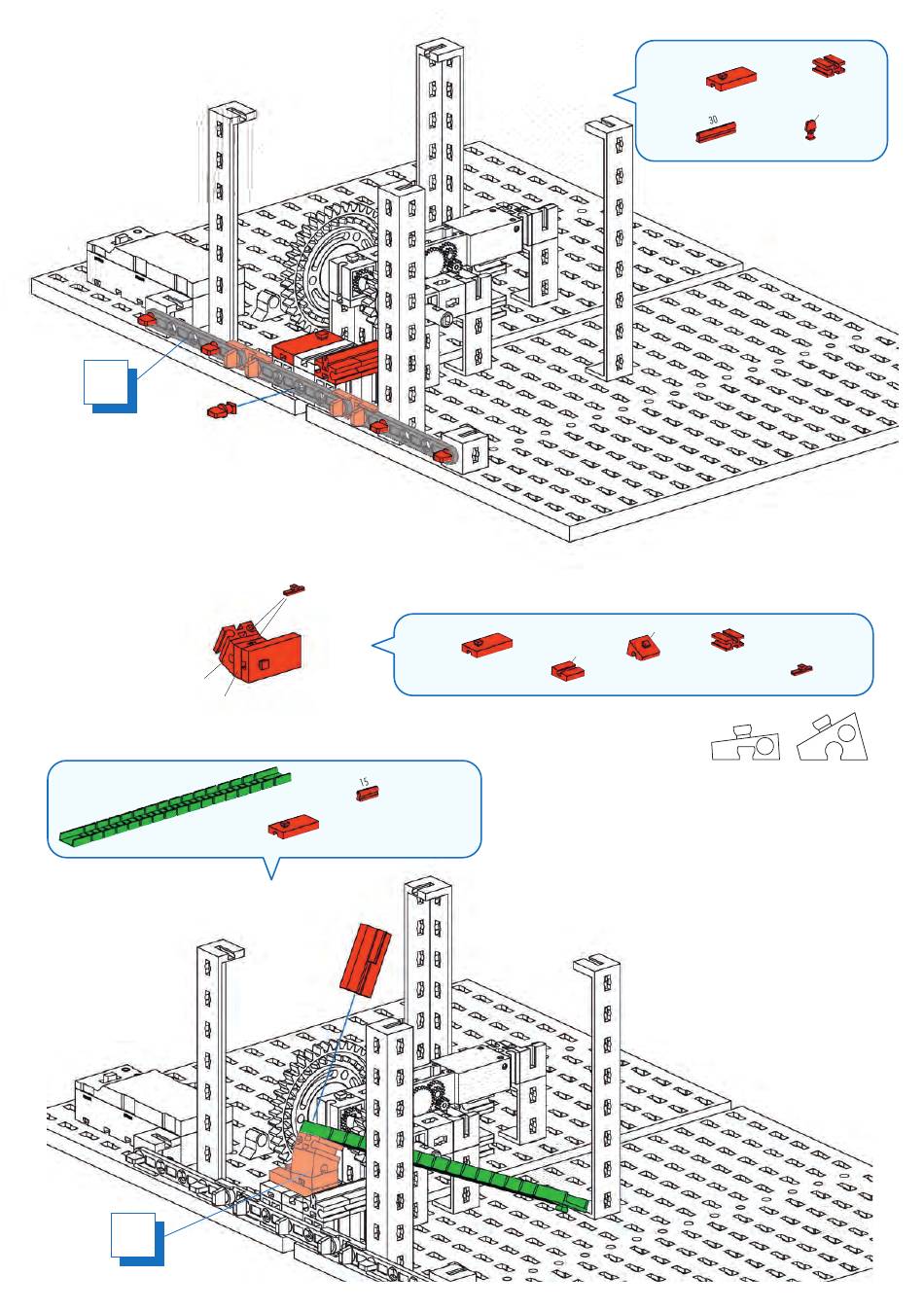 30

15