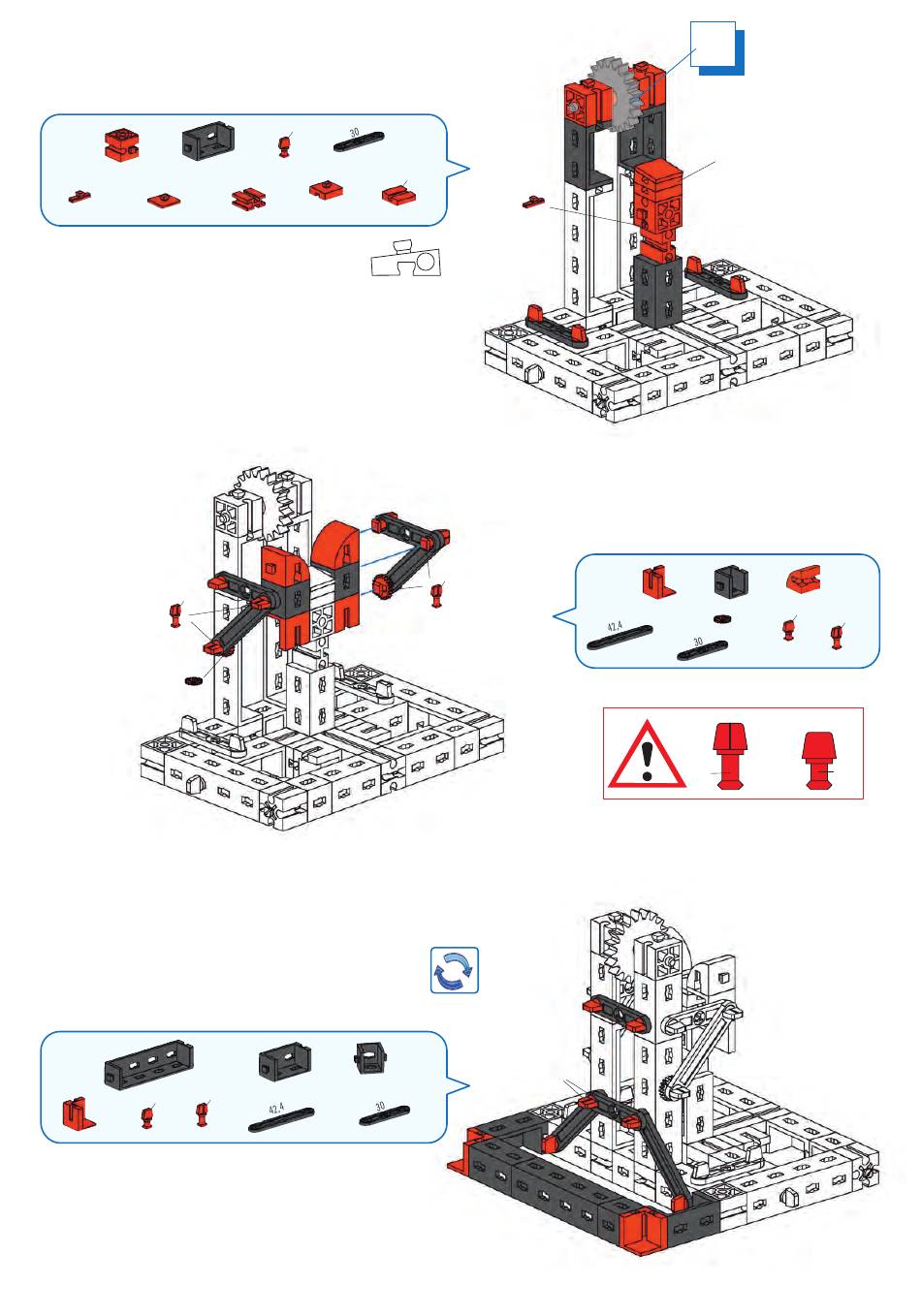 30

42,4

30

42,4

30