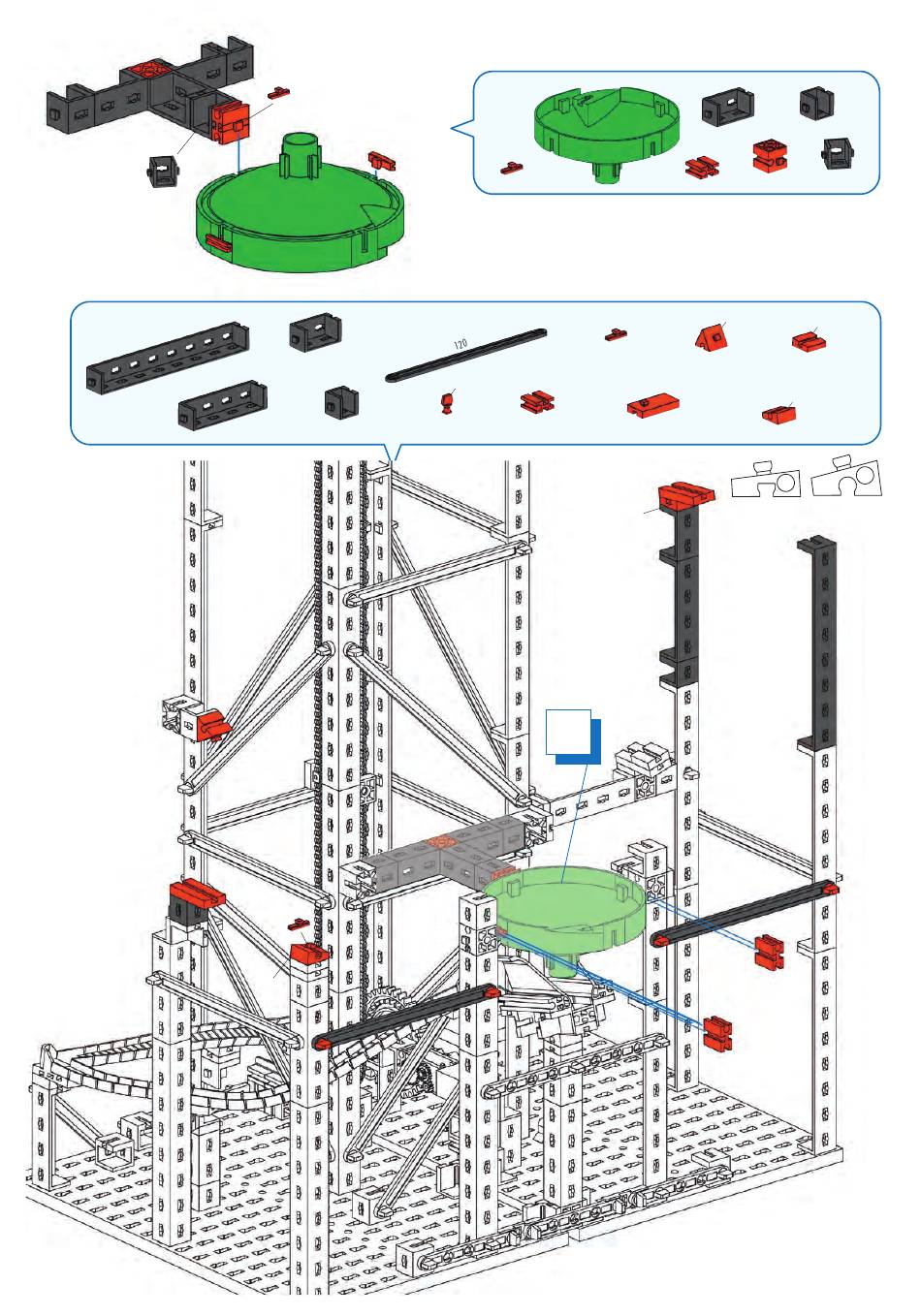 120