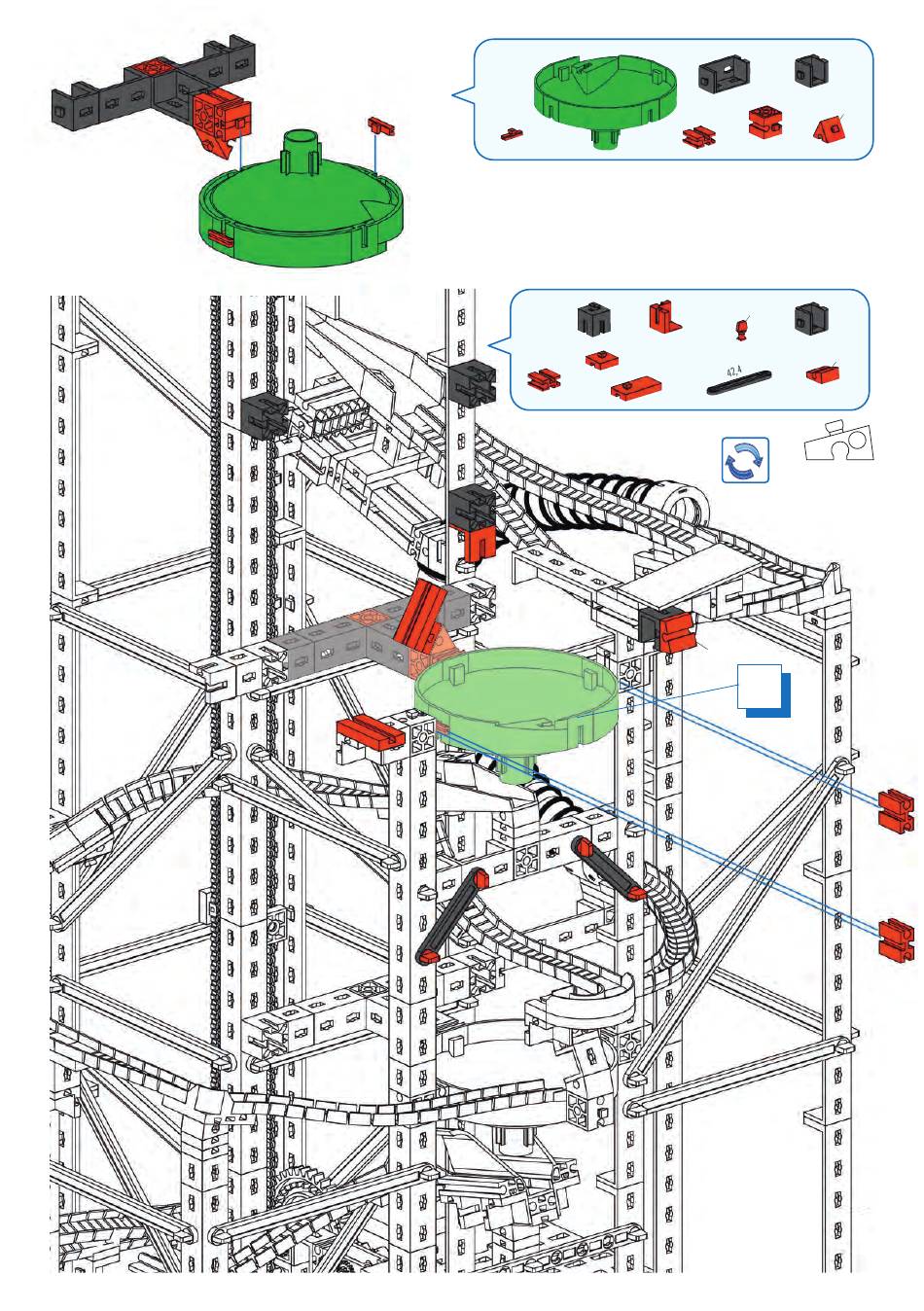 42,4