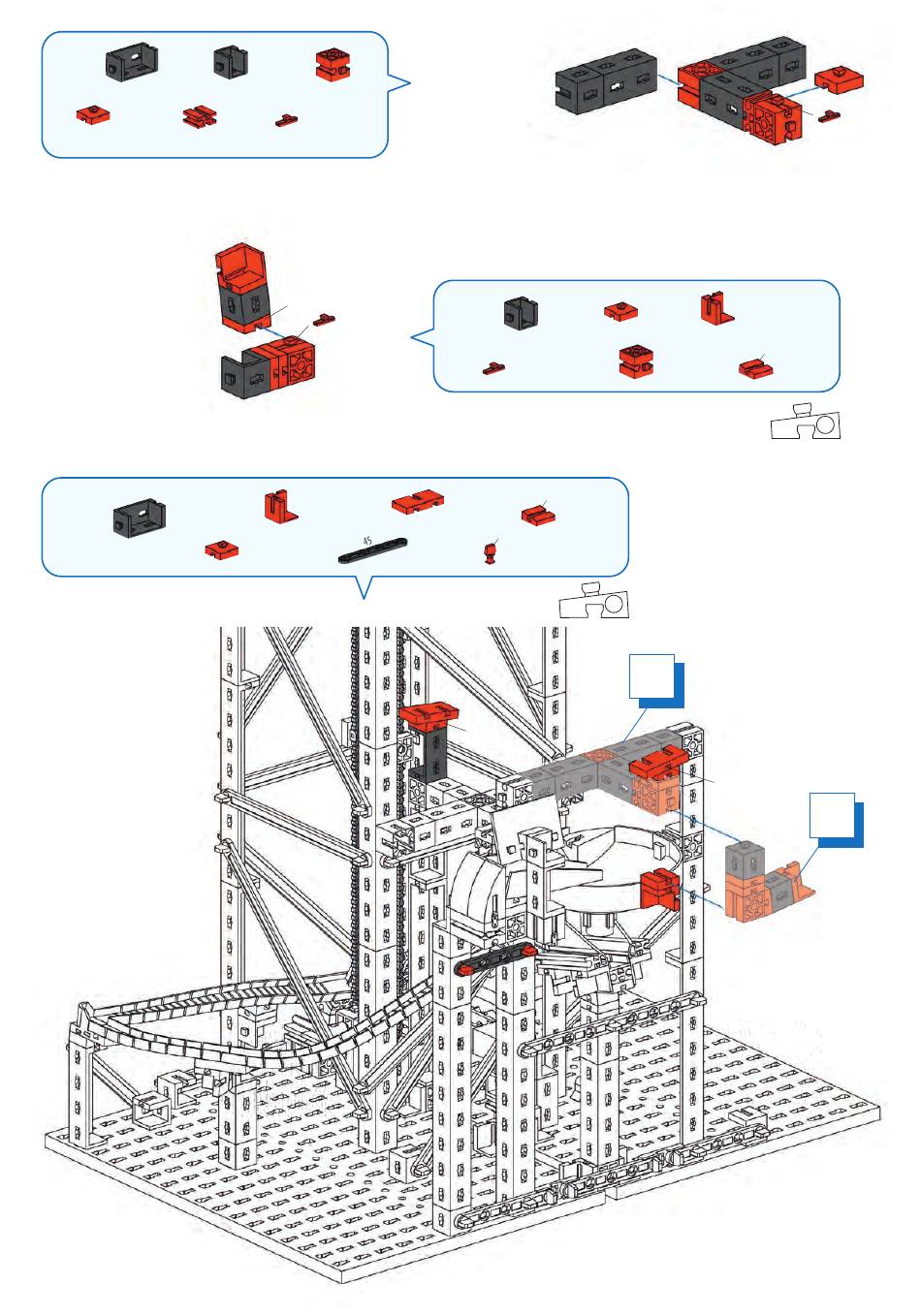 45