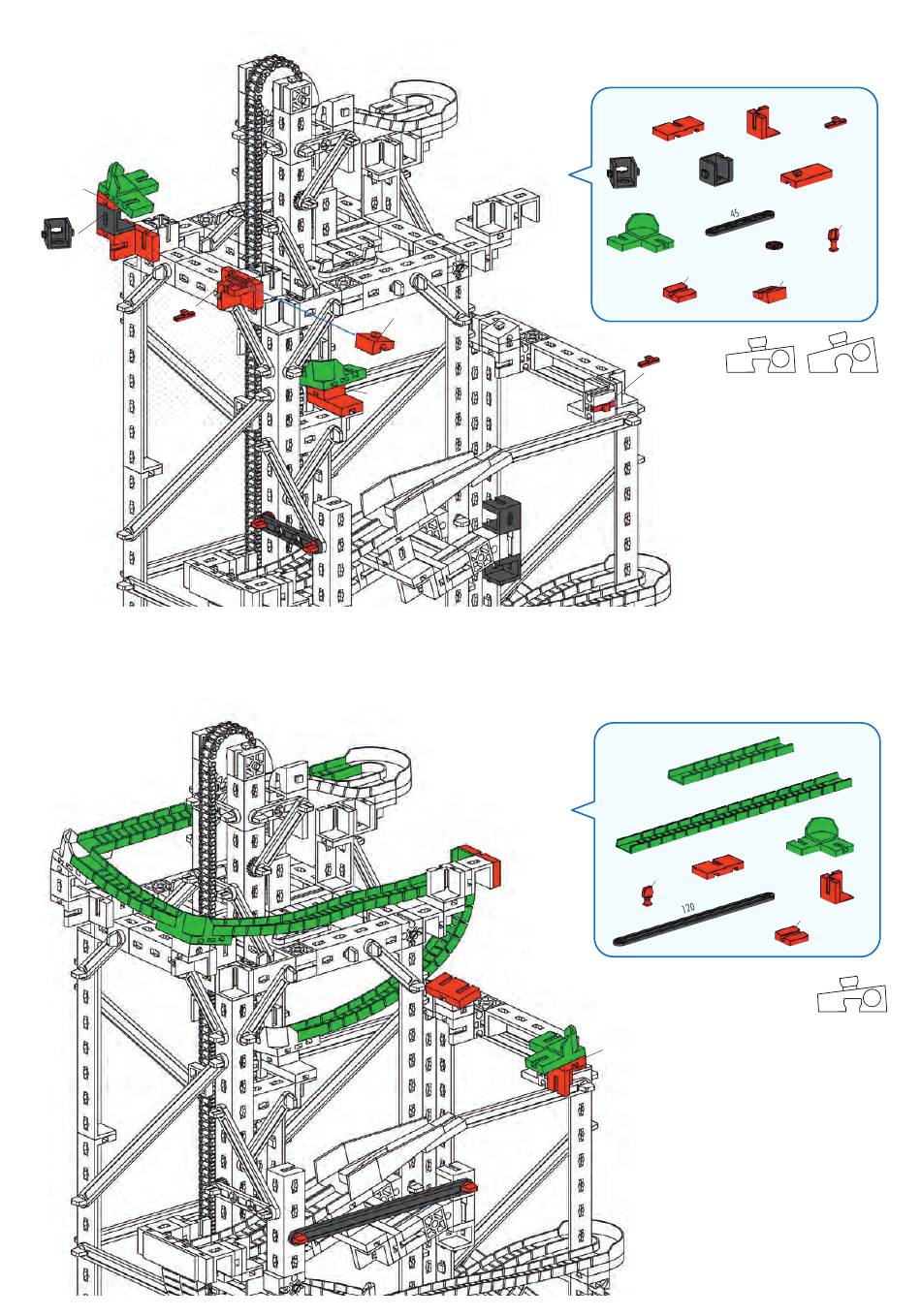 45

120