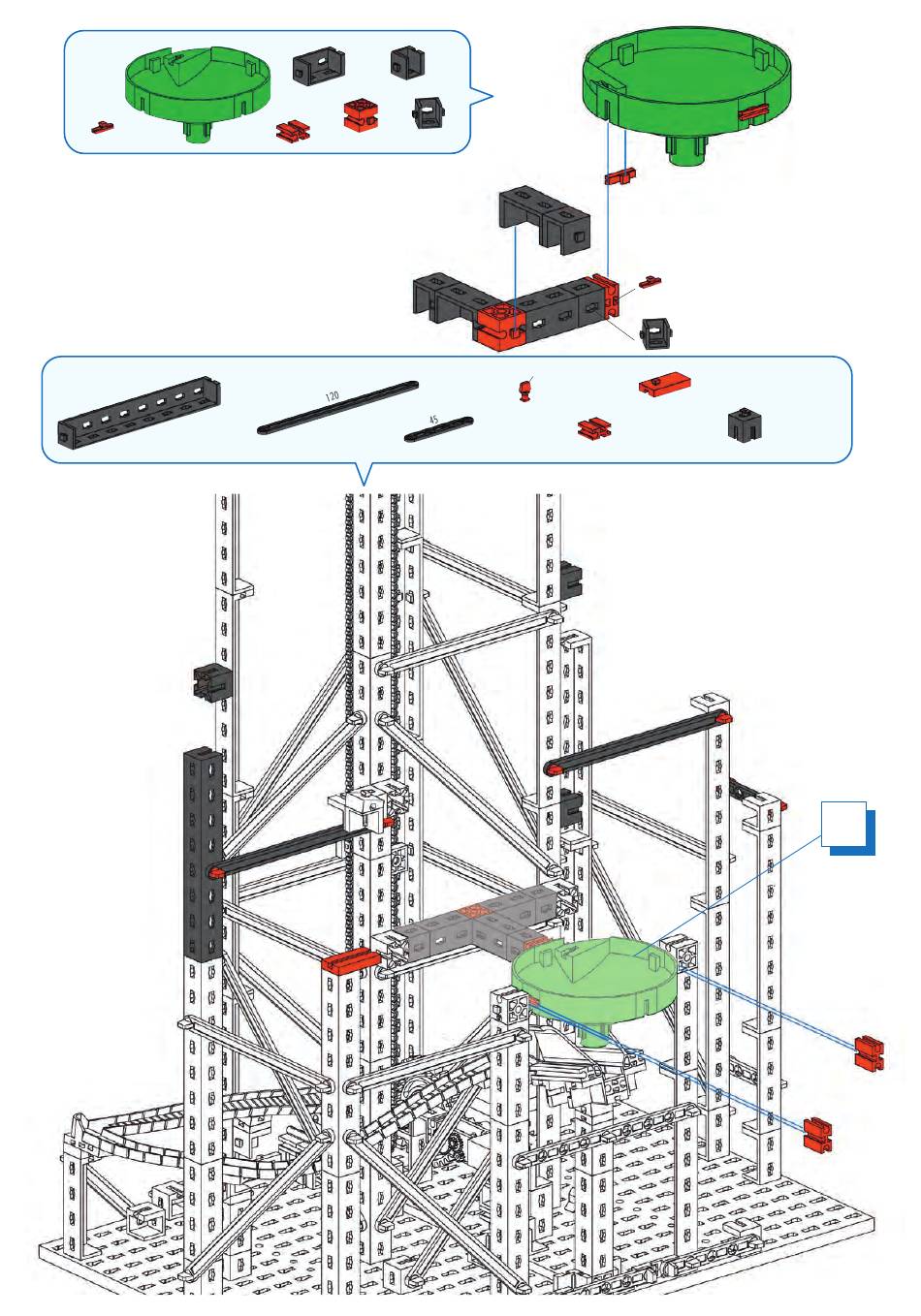 120

45