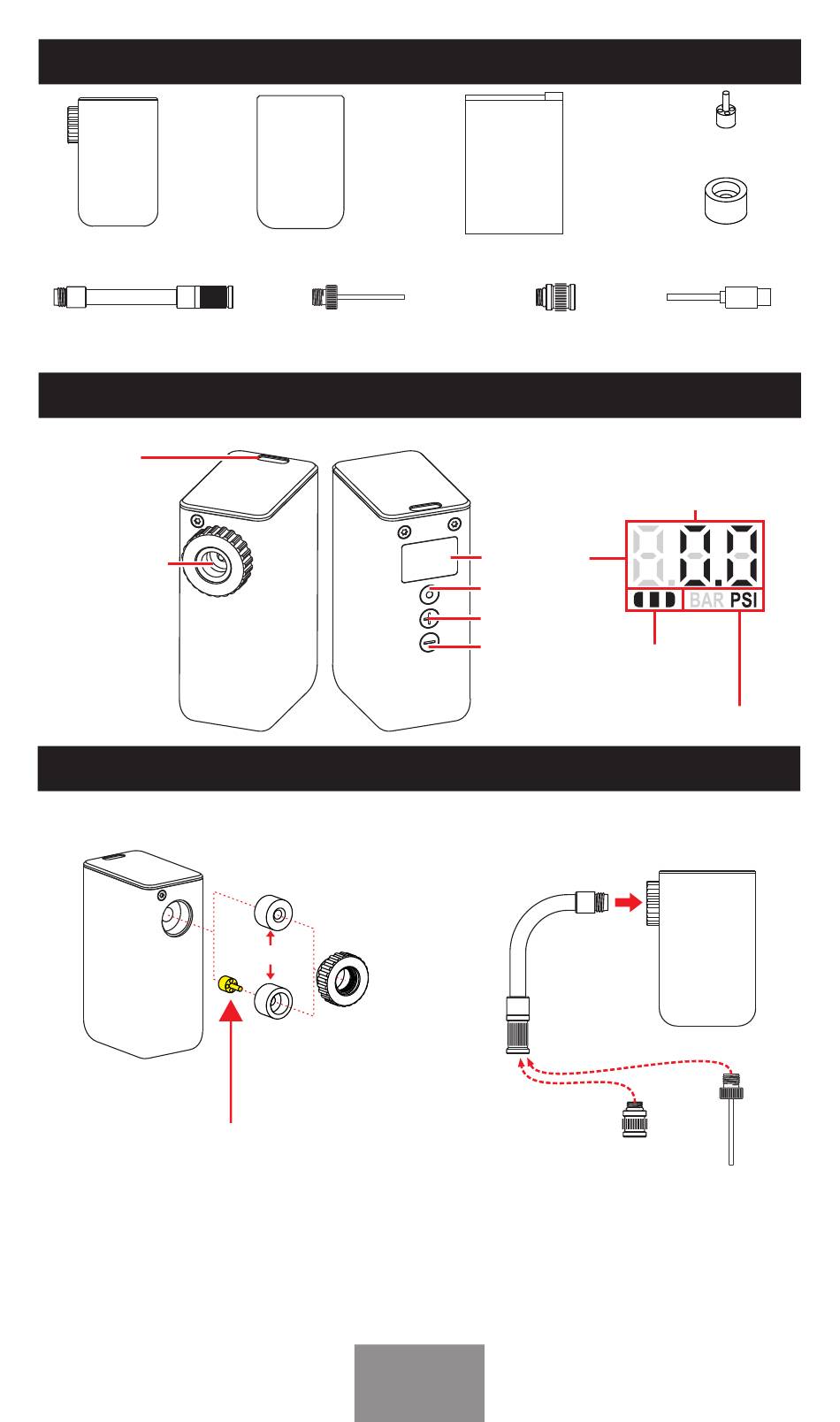 BAR PSI