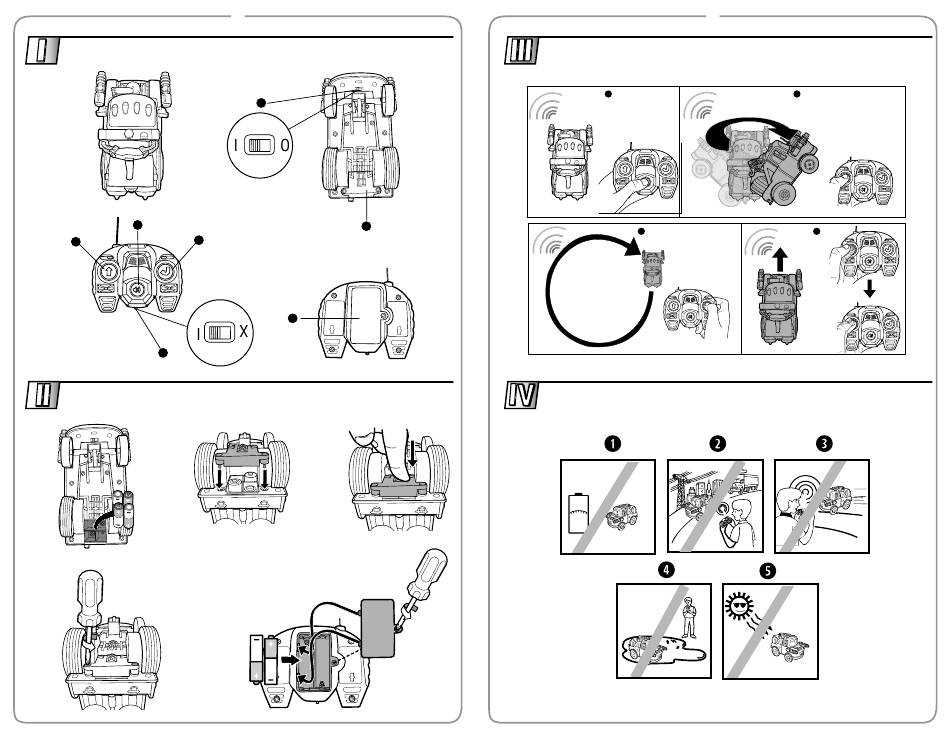 I

I 0

I X

II

III

IV

1

2

3

4

5