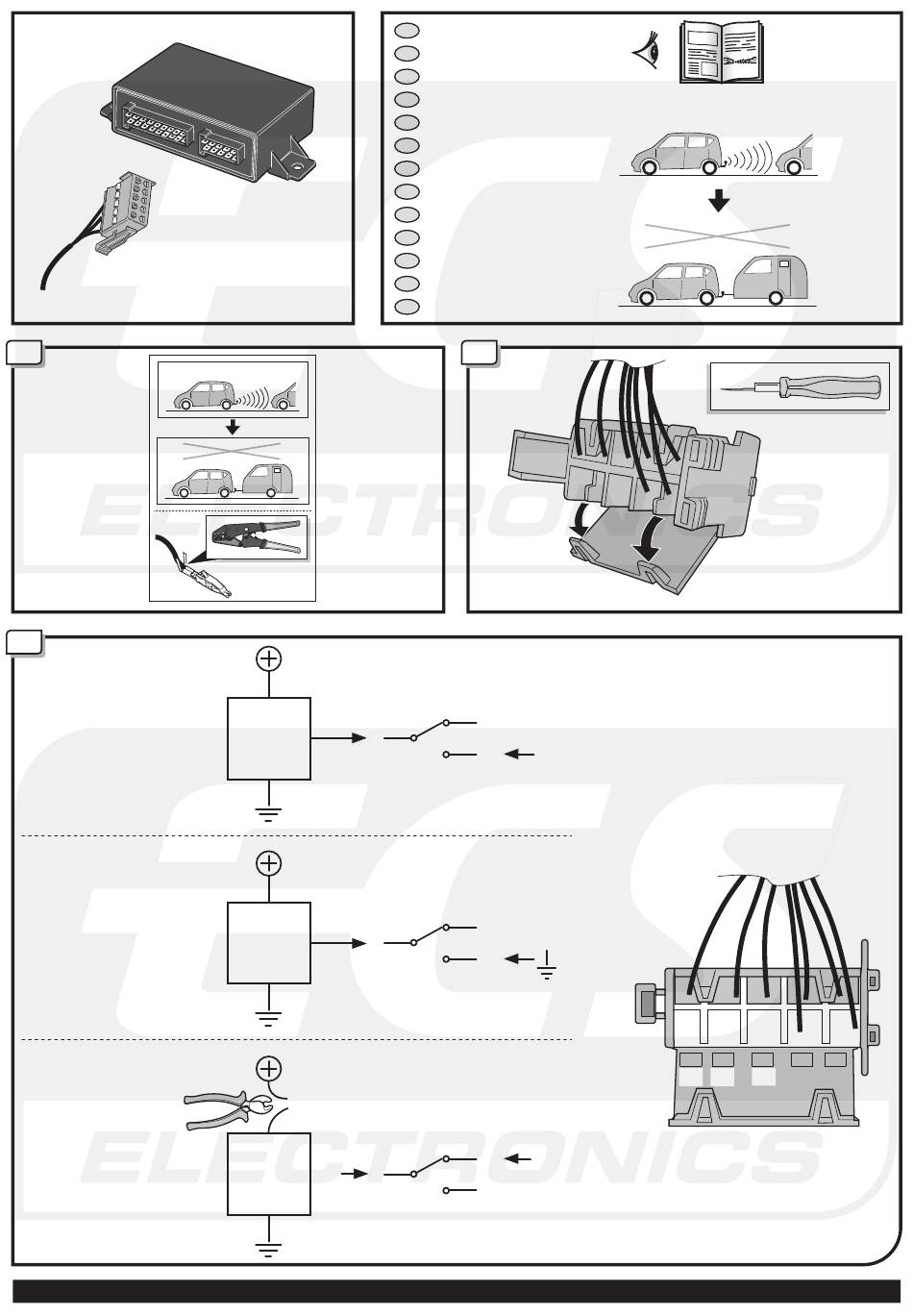 ECS ELECTRONICS

ECS ELECTRONICS