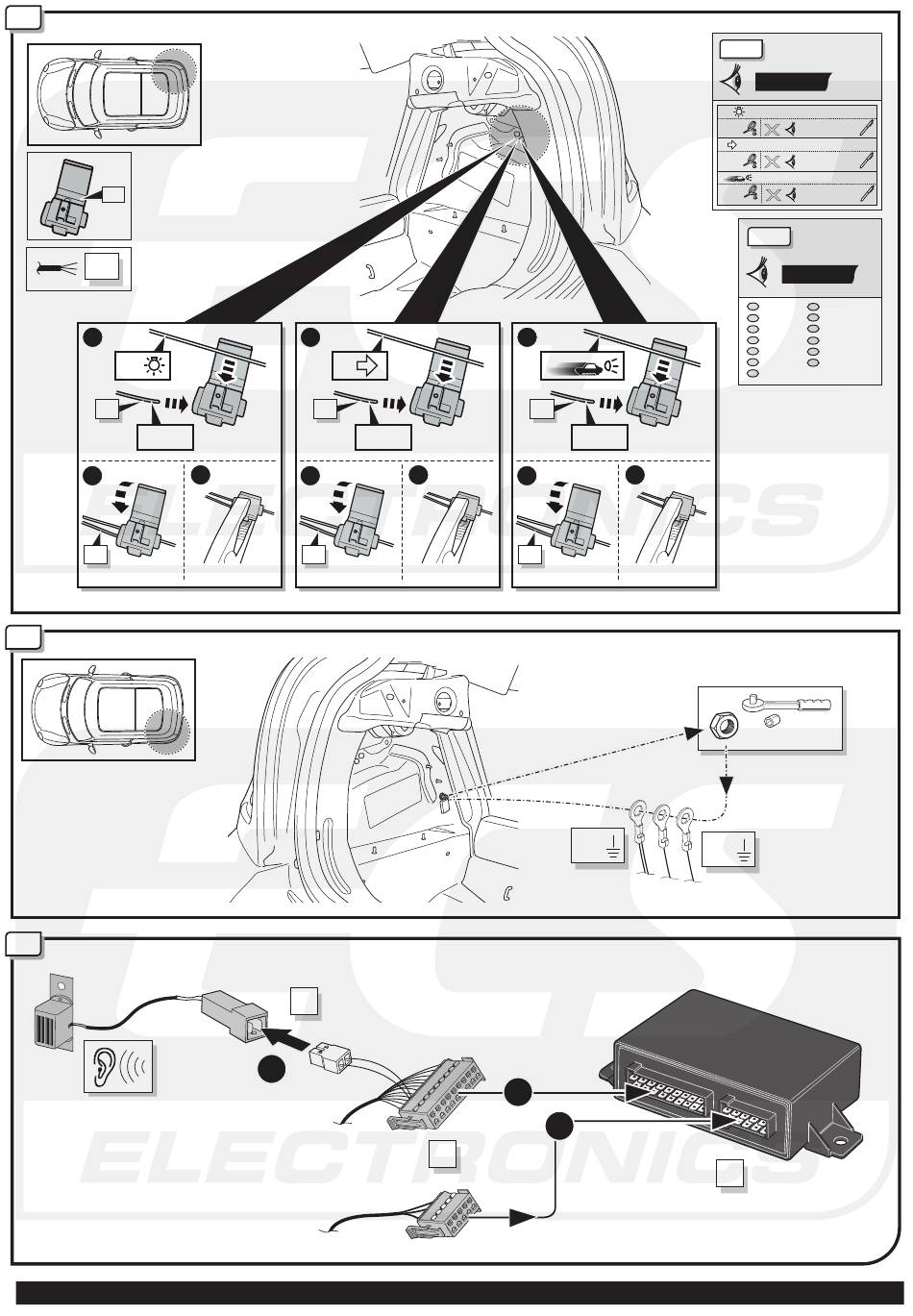 ELECTRONICS

ELECTRONICS