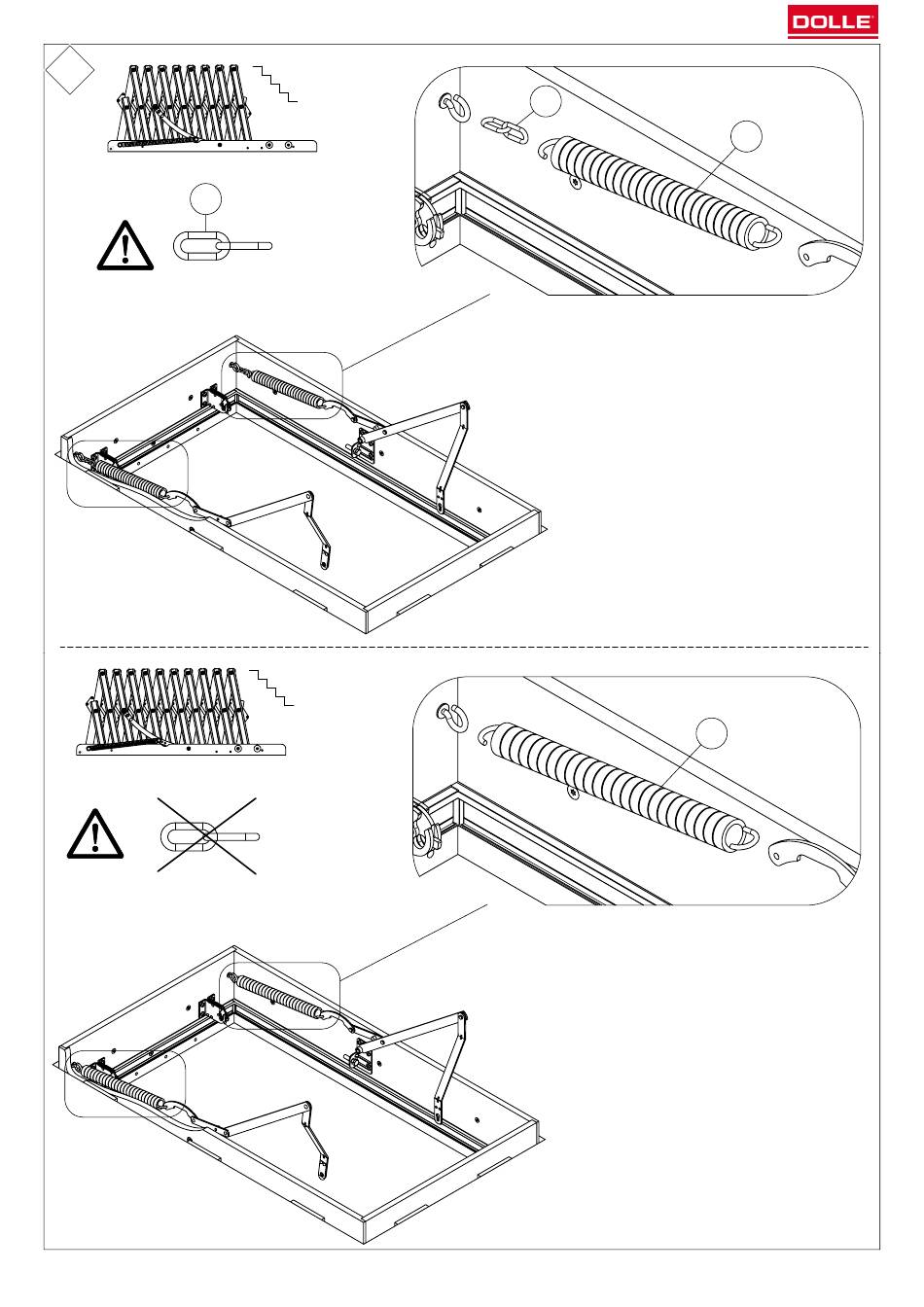 DOLLE