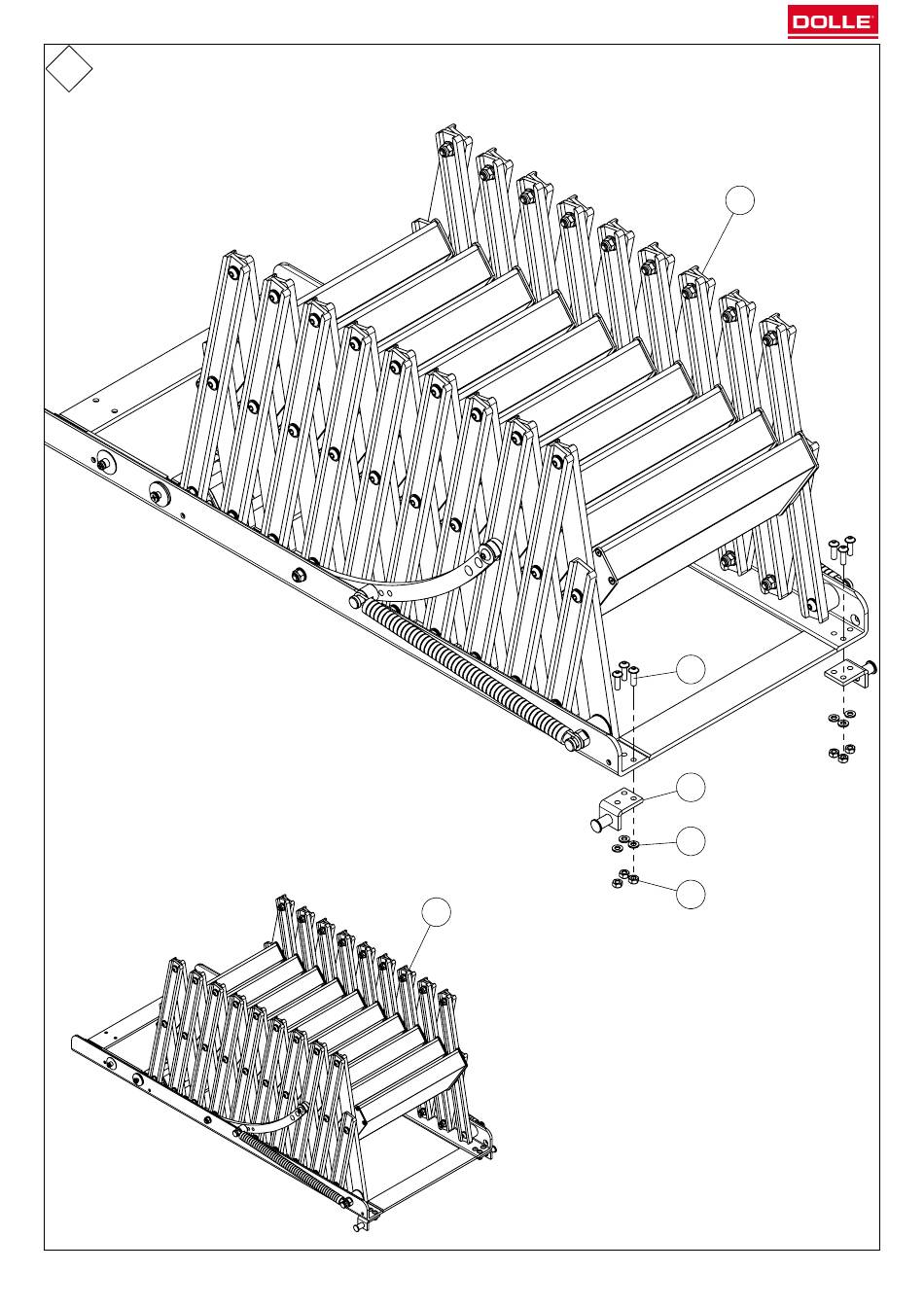 DOLLE