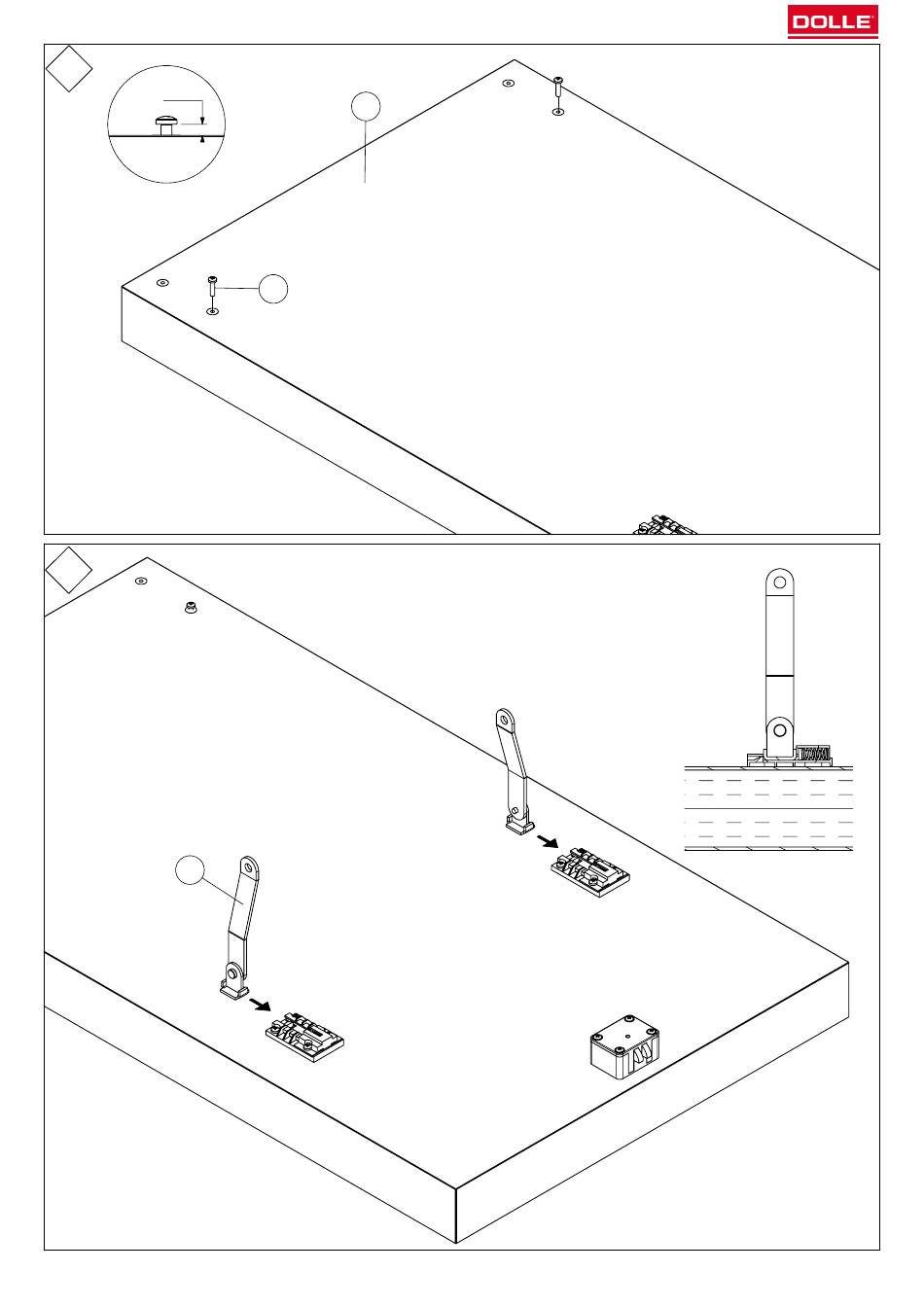 DOLLE