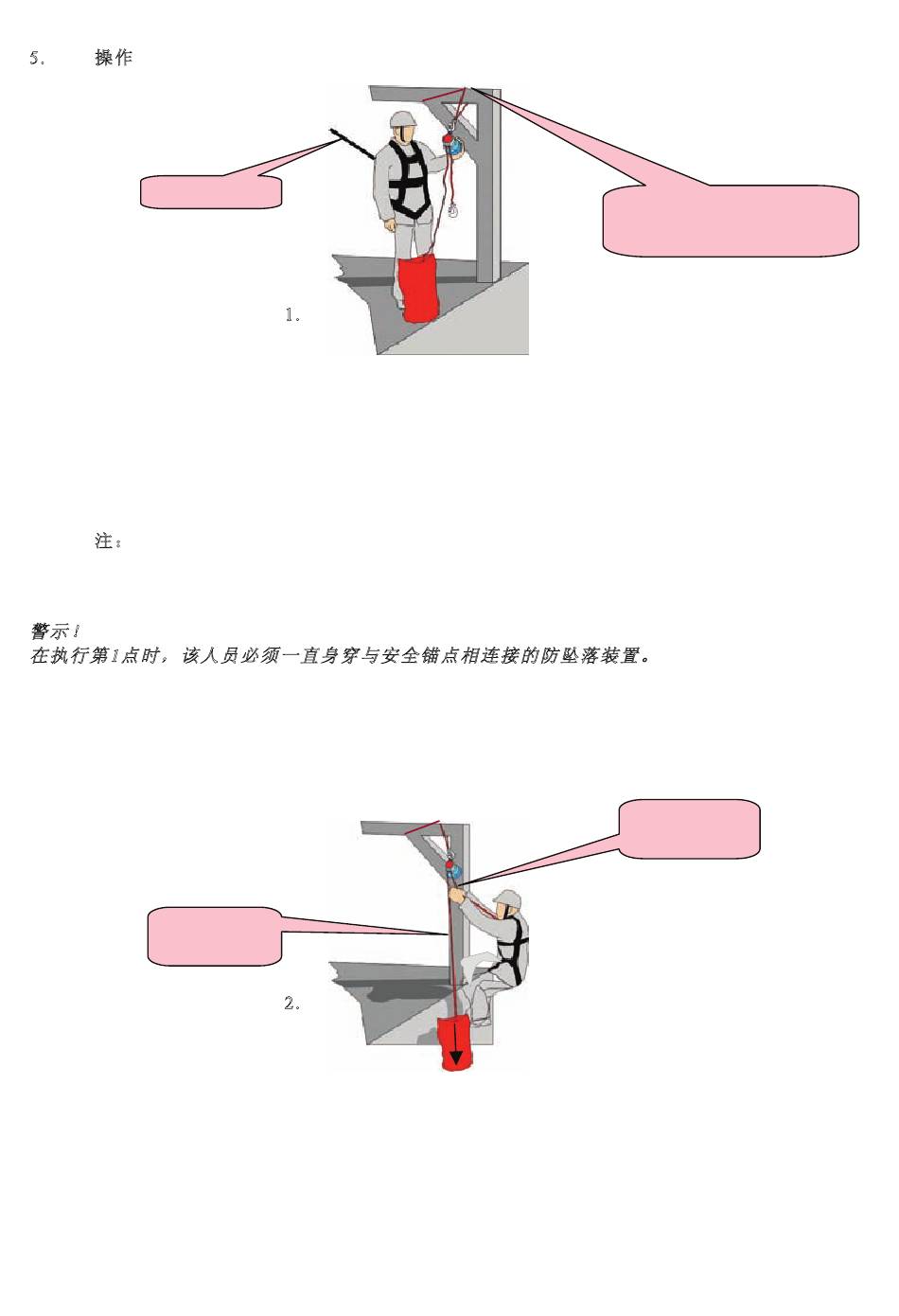 5. 操作

1.

注：

警示！
在执行第1点时，该人员必须一直身穿与安全锚点相连接的防坠落装置。

2.