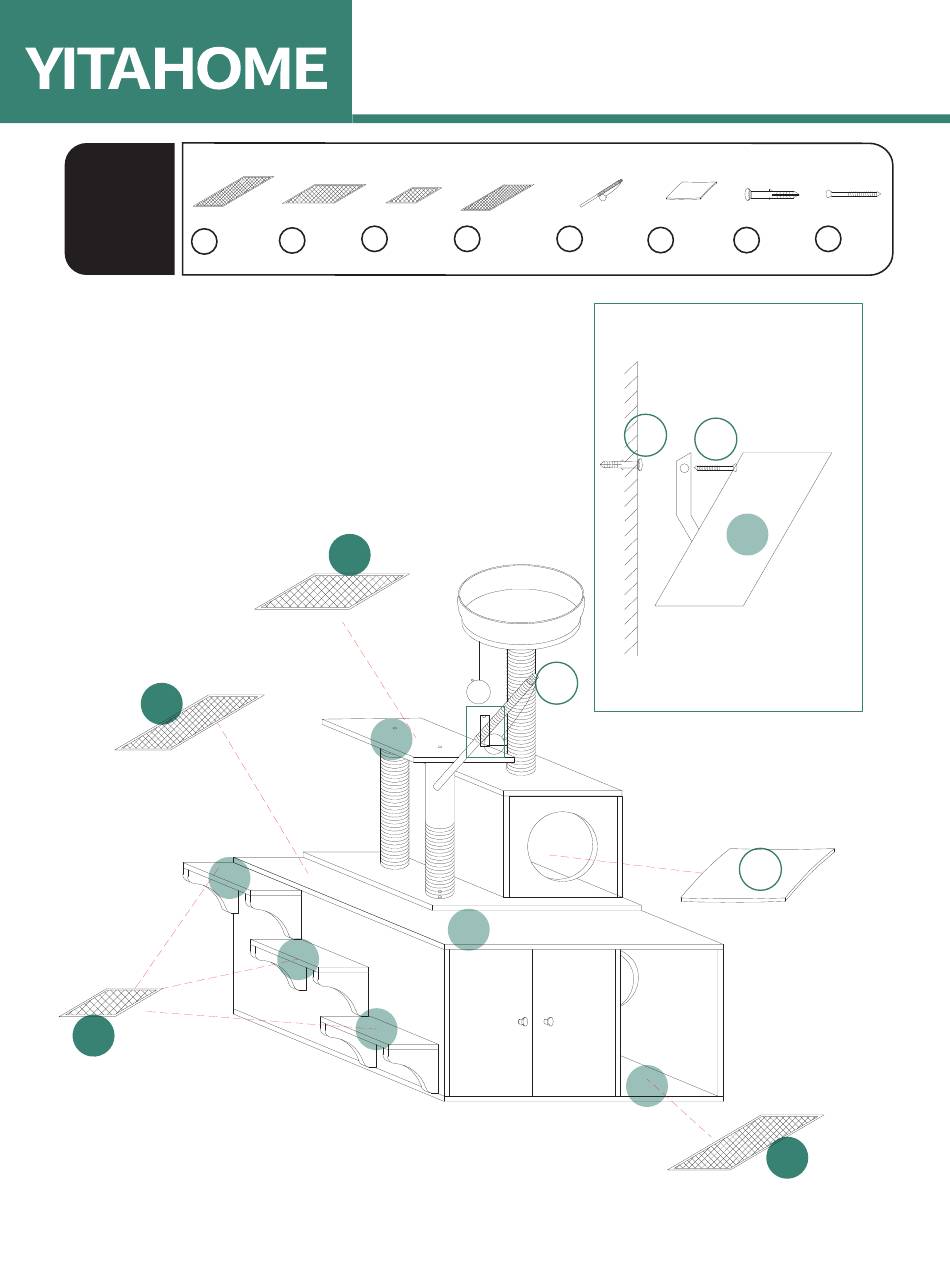 YITAHOME