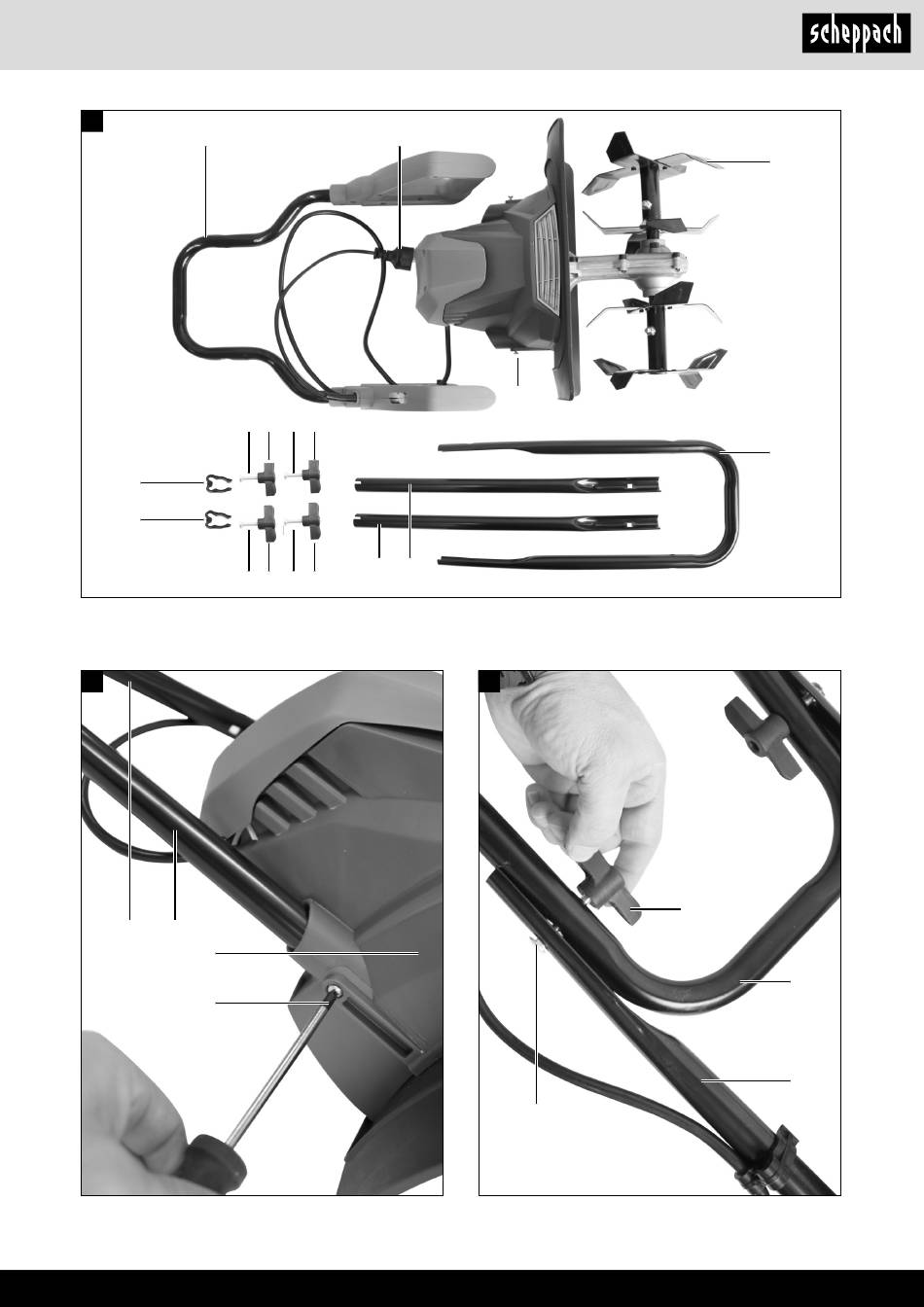 scheppach