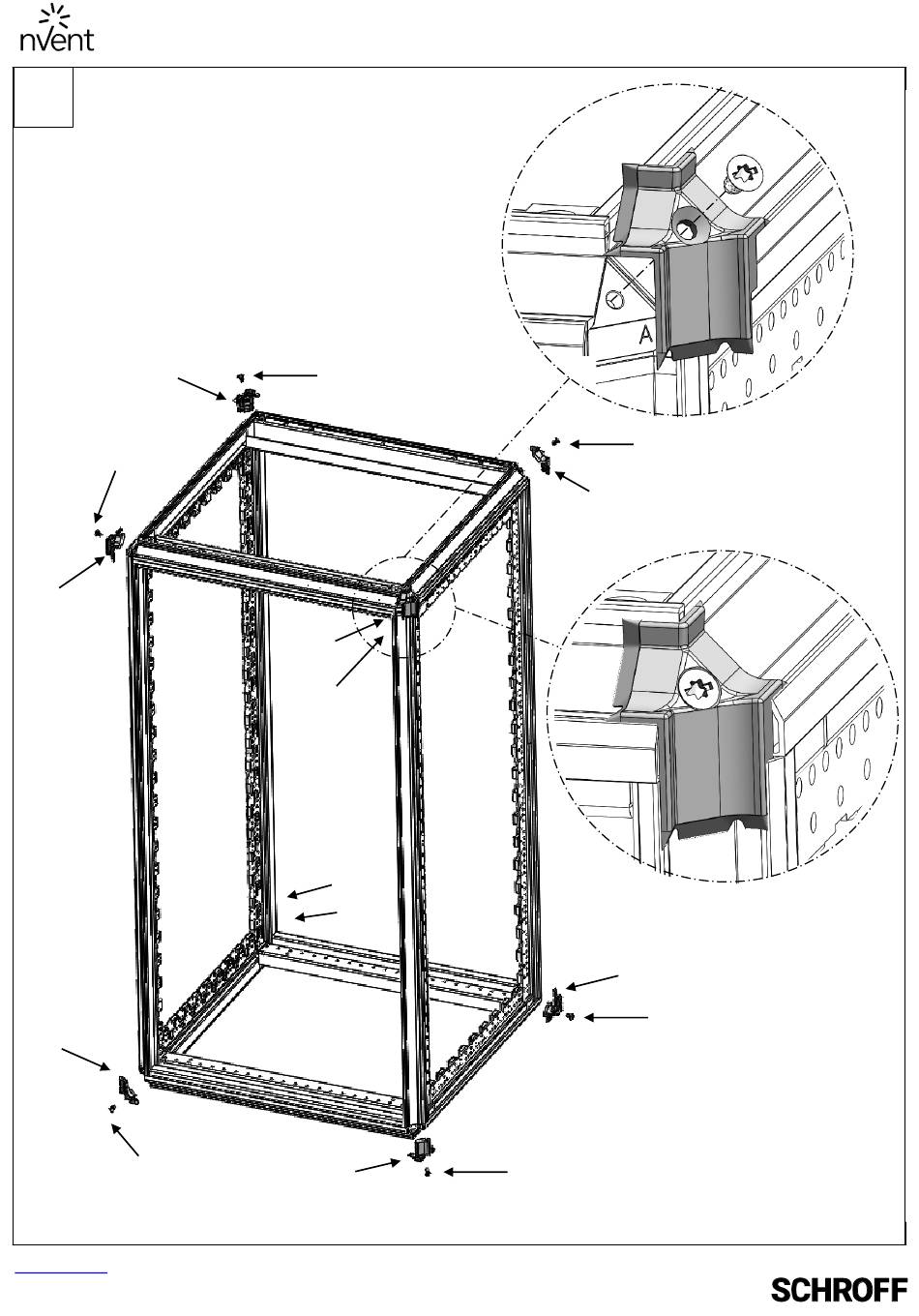 nVent

A

SCHROFF