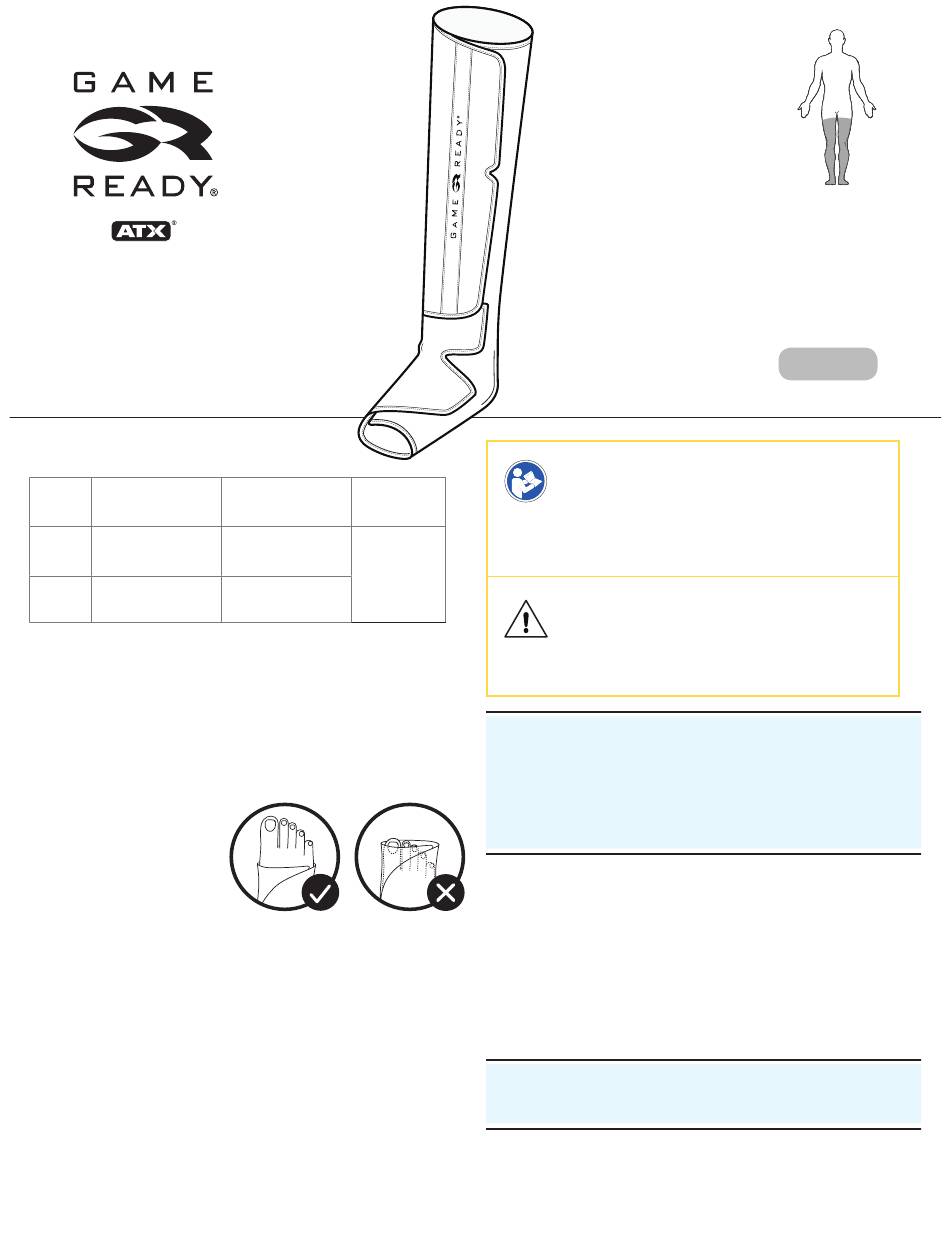 GAME
READY®
ATX®

GAME READY®