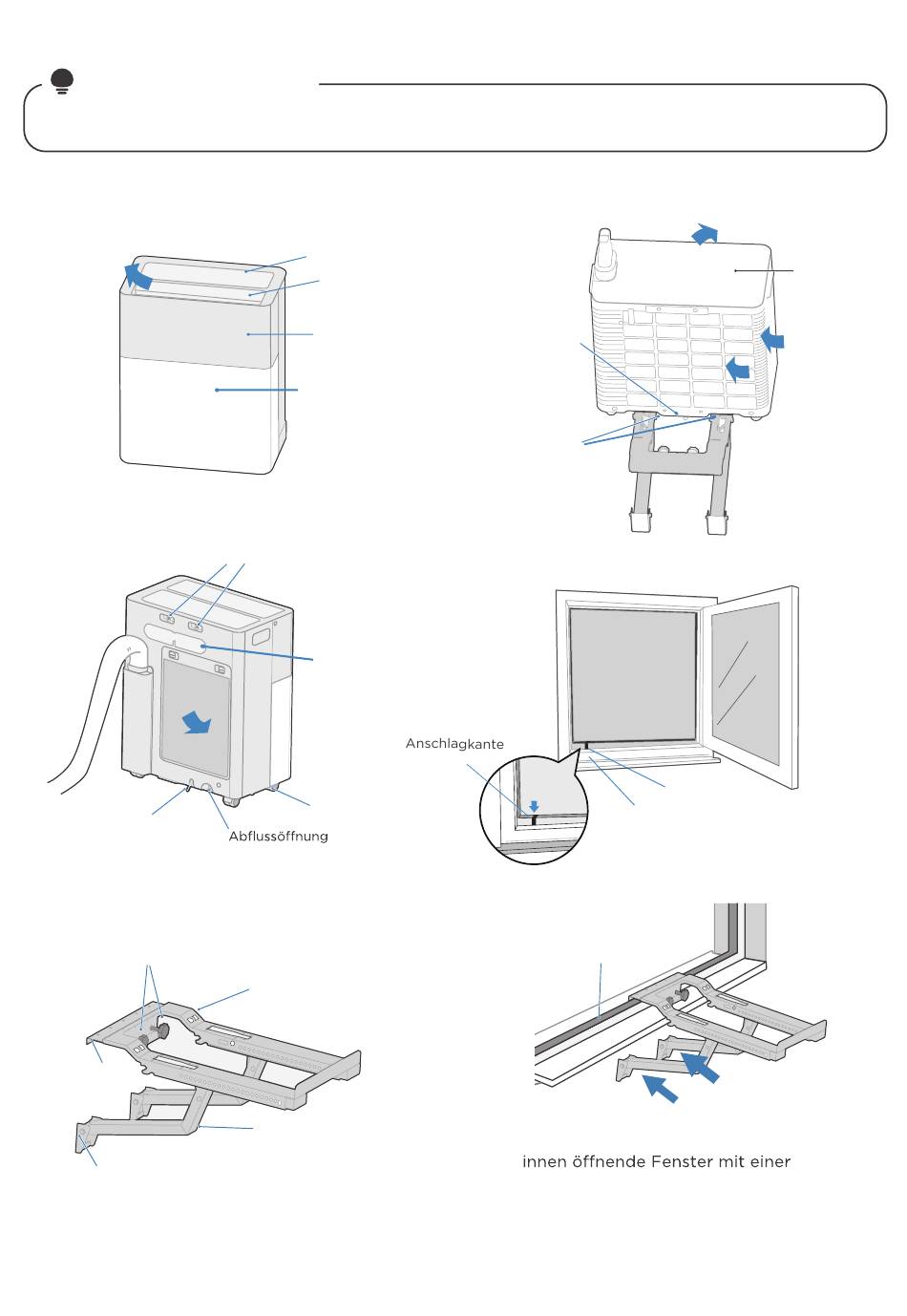 Anschlagkante

Abflussöffnung

innen öffnende Fenster mit einer