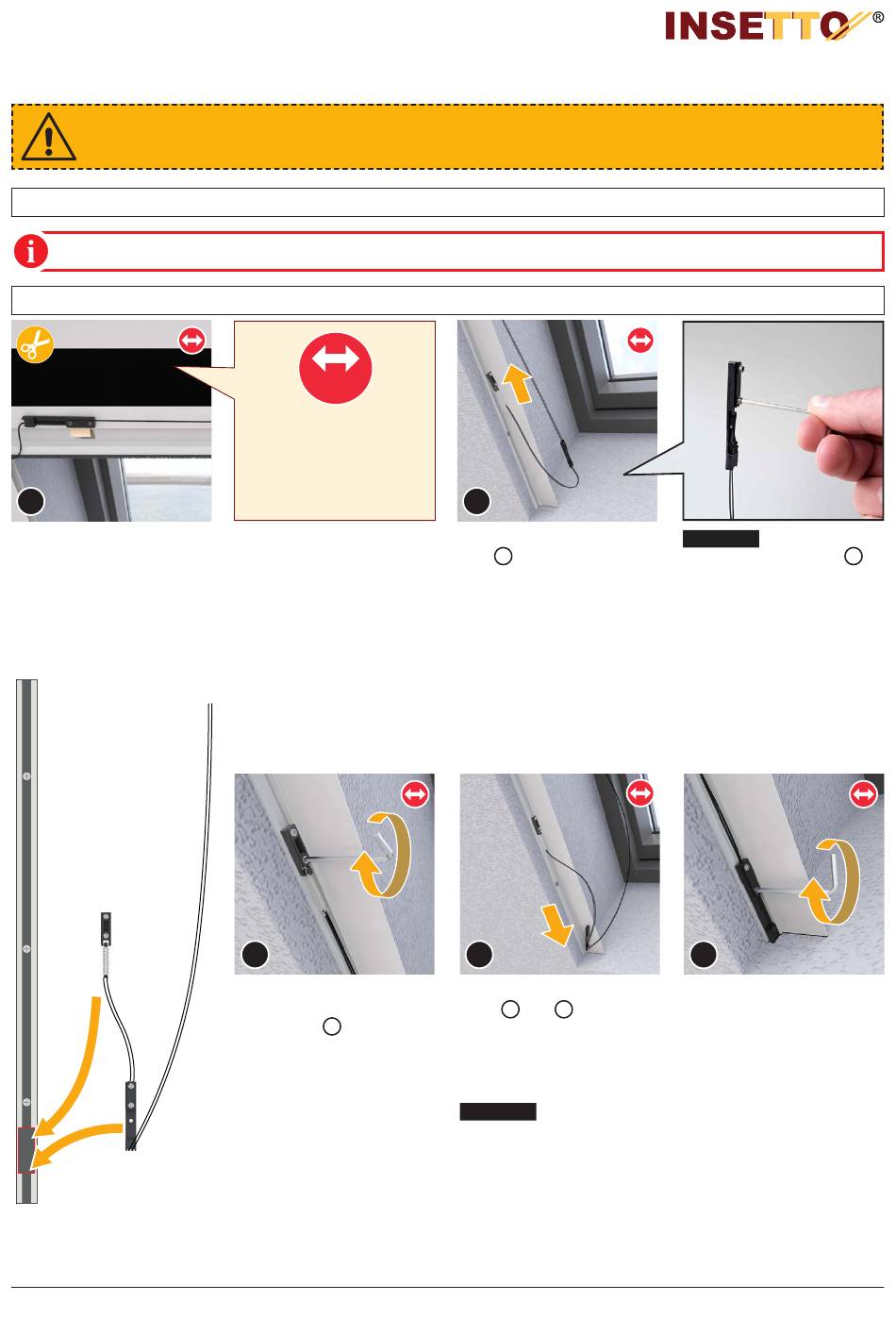 INSETTO®