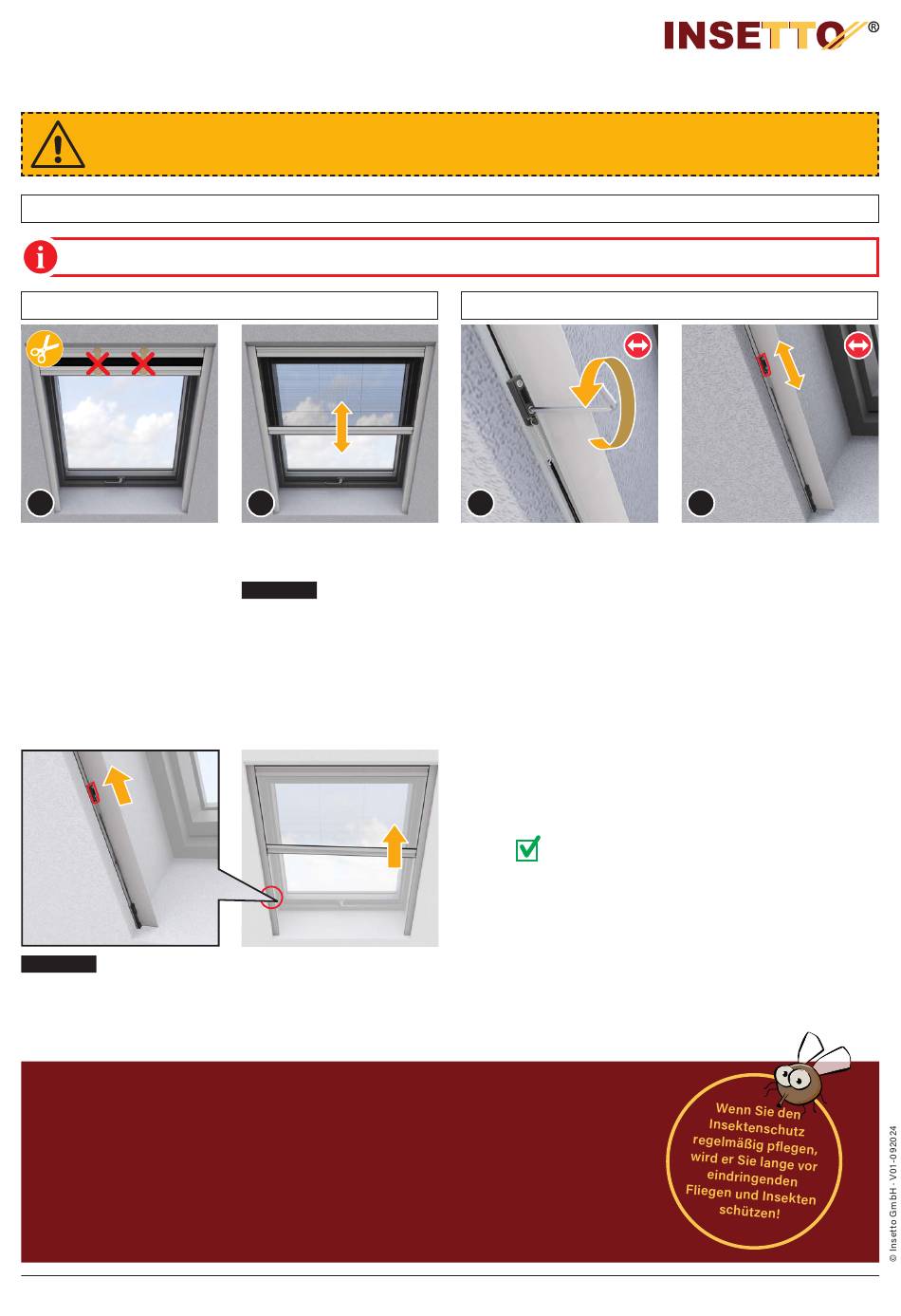 INSETTO®

Wenn Sie den Insektenschutz regelmäßig pflegen, wird er Sie lange vor eindringenden Fliegen und Insekten schützen!

© Insetto GmbH - V01-092024